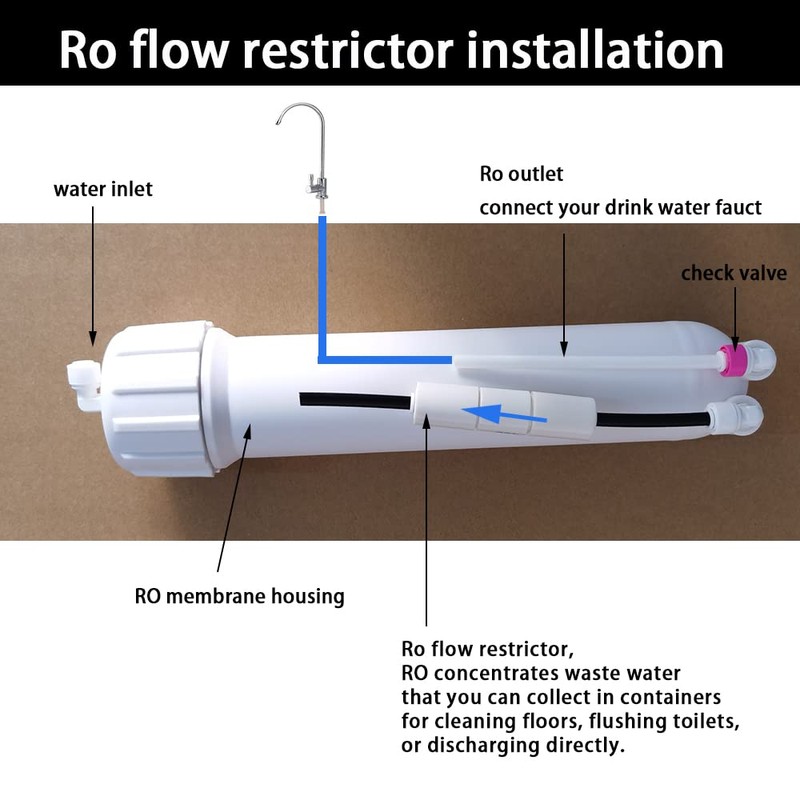 Ro flow restrictor installation

water inlet

Ro outlet
connect your drink water fauct

check valve

RO membrane housing

Ro flow restrictor,
RO concentrates waste water that you can collect in containers for cleaning floors, flushing toilets, or discharging directly.