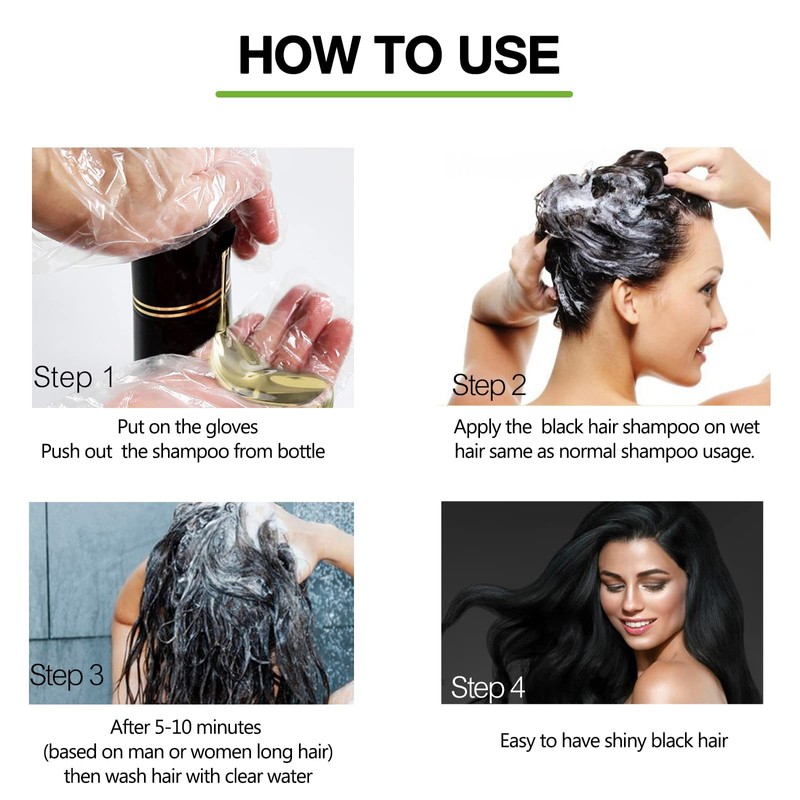 HOW TO USE

Step 1

Put on the gloves
Push out the shampoo from bottle

Step 2

Apply the black hair shampoo on wet hair same as normal shampoo usage.

Step 3

After 5-10 minutes
(based on man or women long hair)
then wash hair with clear water

Step 4

Easy to have shiny black hair