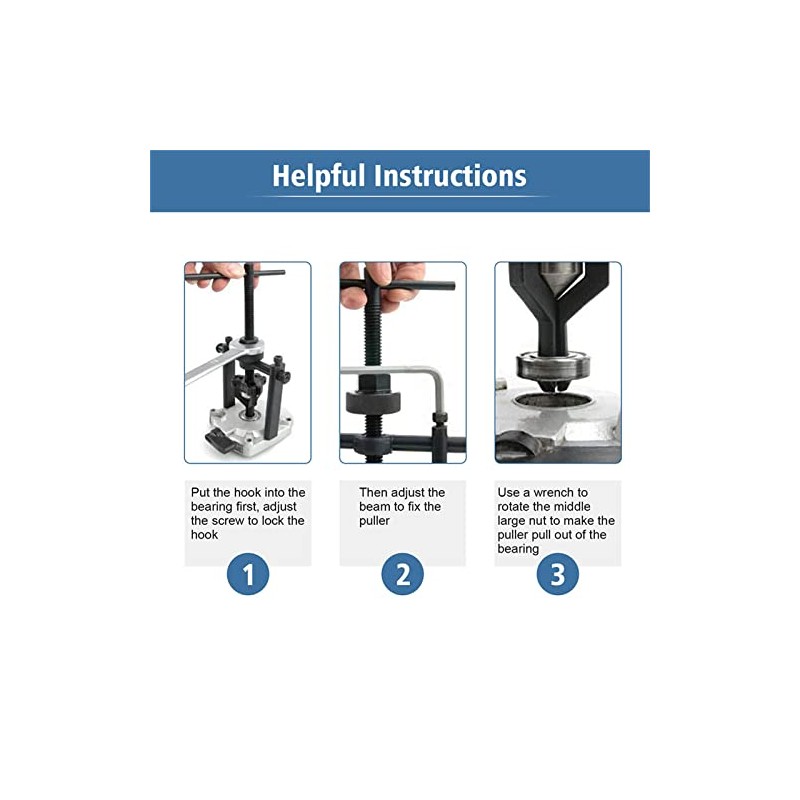 Helpful Instructions

Put the hook into the bearing first, adjust the screw to lock the hook

1

Then adjust the beam to fix the puller

2

Use a wrench to rotate the middle large nut to make the puller pull out of the bearing

3