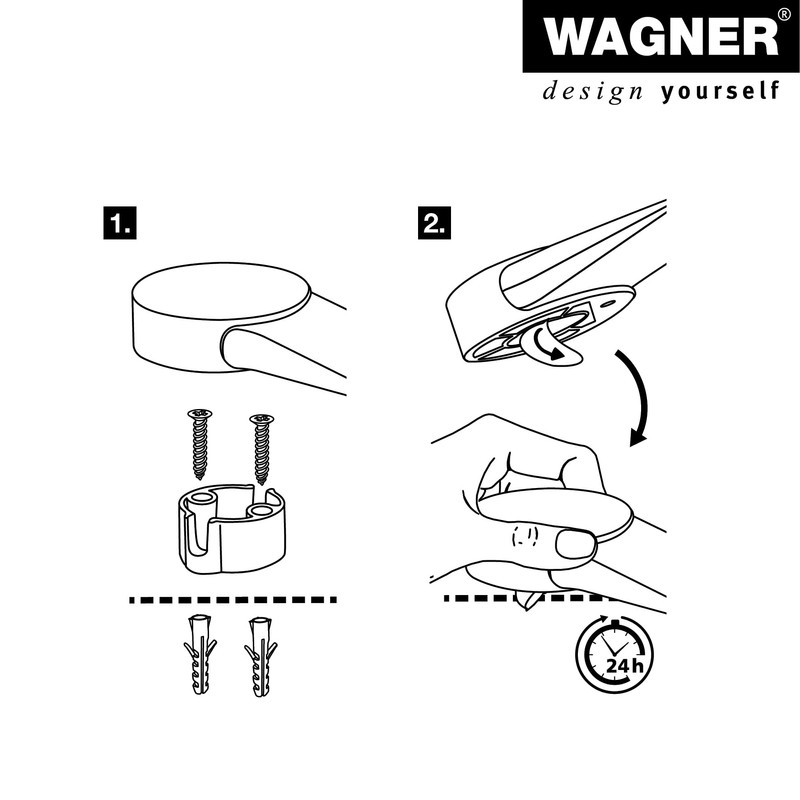 WAGNER®
design yourself

1.

2.

24h