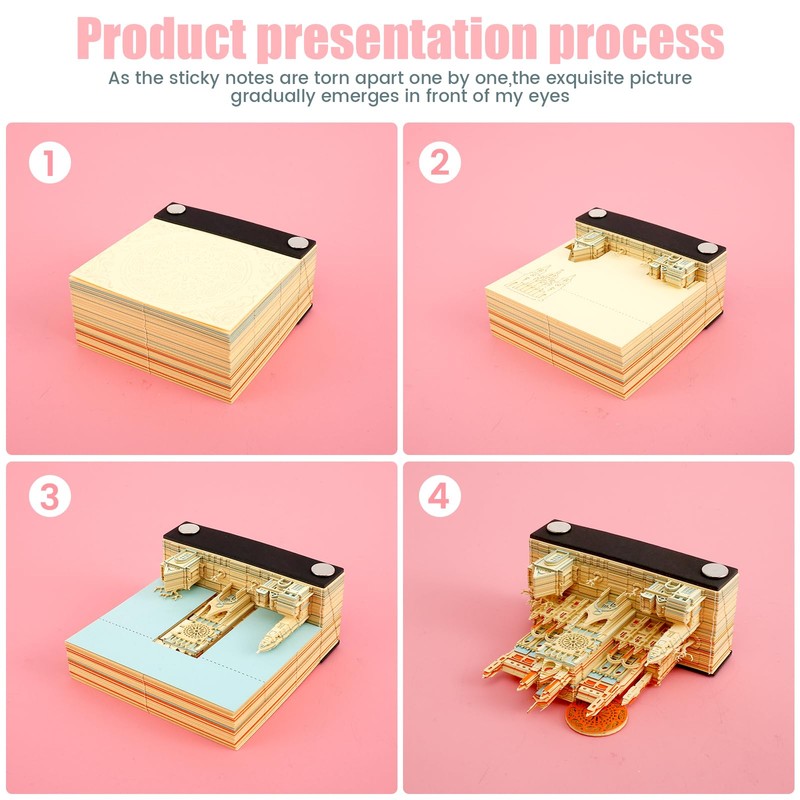 Product presentation process

As the sticky notes are torn apart one by one,the exquisite picture gradually emerges in front of my eyes

1

2

3

4