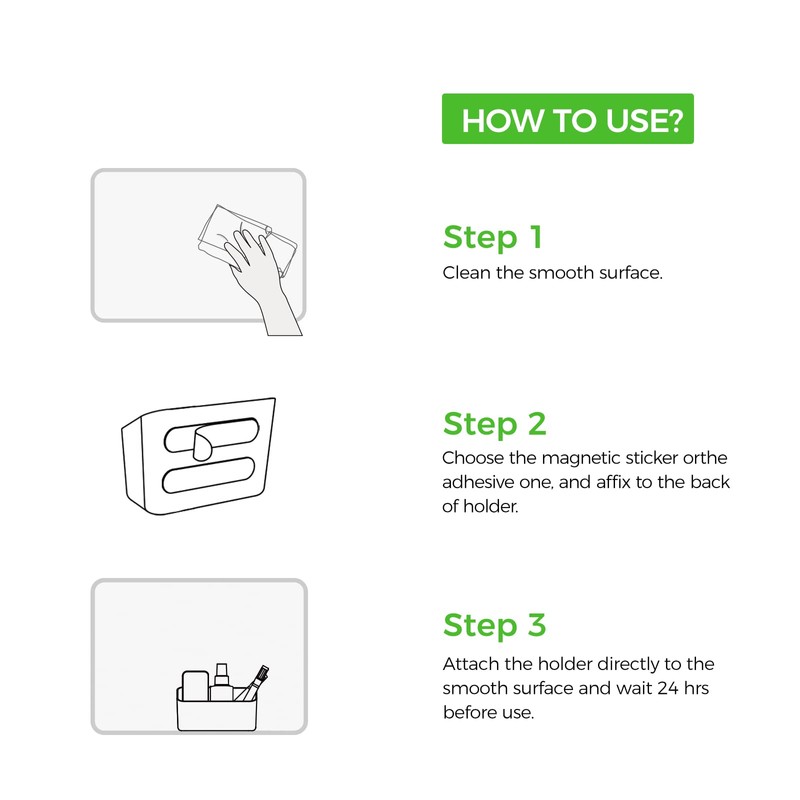 HOW TO USE?

Step 1
Clean the smooth surface.

Step 2
Choose the magnetic sticker orthe adhesive one, and affix to the back of holder.

Step 3
Attach the holder directly to the smooth surface and wait 24 hrs before use.