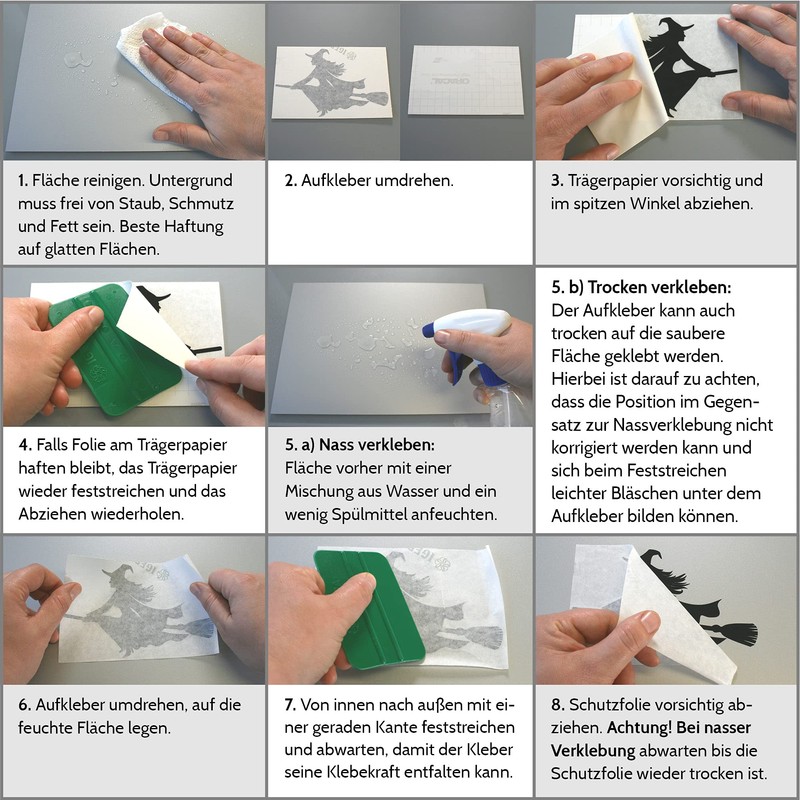 1. Fläche reinigen. Untergrund muss frei von Staub, Schmutz und Fett sein. Beste Haftung auf glatten Flächen.

2. Aufkleber umdrehen.

3. Trägerpapier vorsichtig und im spitzen Winkel abziehen.

4. Falls Folie am Trägerpapier haften bleibt, das Trägerpapier wieder feststreichen und das Abziehen wiederholen.

5. a) Nass verkleben:
Fläche vorher mit einer Mischung aus Wasser und ein wenig Spülmittel anfeuchten.

5. b) Trocken verkleben:
Der Aufkleber kann auch trocken auf die saubere Fläche geklebt werden. Hierbei ist darauf zu achten, dass die Position im Gegensatz zur Nassverklebung nicht korrigiert werden kann und sich beim Feststreichen leichter Bläschen unter dem Aufkleber bilden können.

6. Aufkleber umdrehen, auf die feuchte Fläche legen.

7. Von innen nach außen mit einer geraden Kante feststreichen und abwarten, damit der Kleber seine Klebekraft entfalten kann.

8. Schutzfolie vorsichtig abziehen. Achtung! Bei nasser Verklebung abwarten bis die Schutzfolie wieder trocken ist.