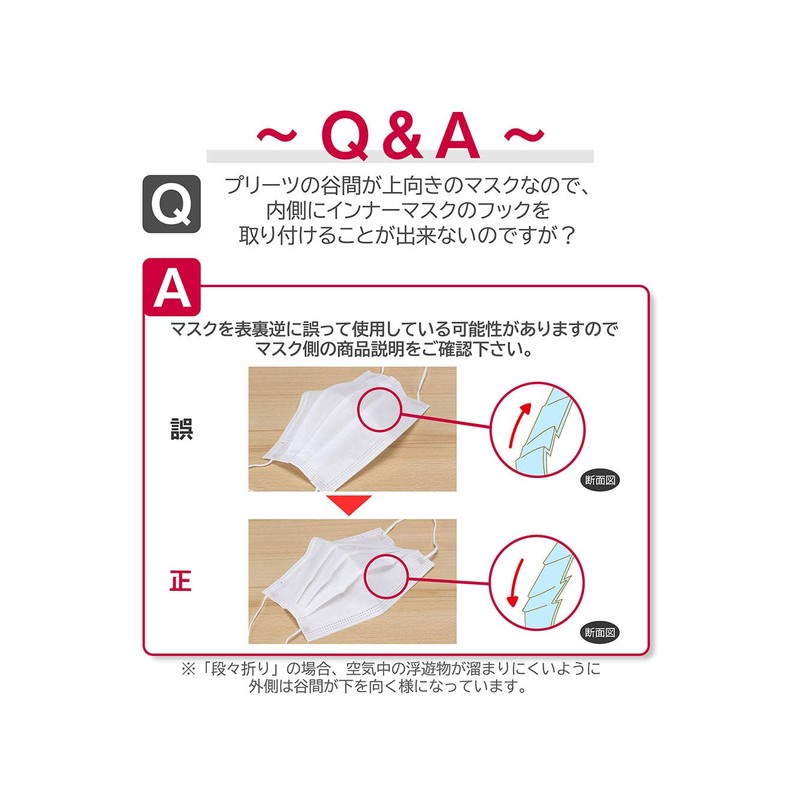 ~ Q & A ~

Q

プリーツの谷間が上向きのマスクなので、内側にインナーマスクのフックを取り付けることが出来ないのですが？

A

マスクを表裏逆に誤って使用している可能性がありますのでマスク側の商品説明をご確認下さい。

誤

断面図

正

断面図

※「段々折り」の場合、空気中の浮遊物が溜まりにくいように外側は谷間が下を向く様になっています。