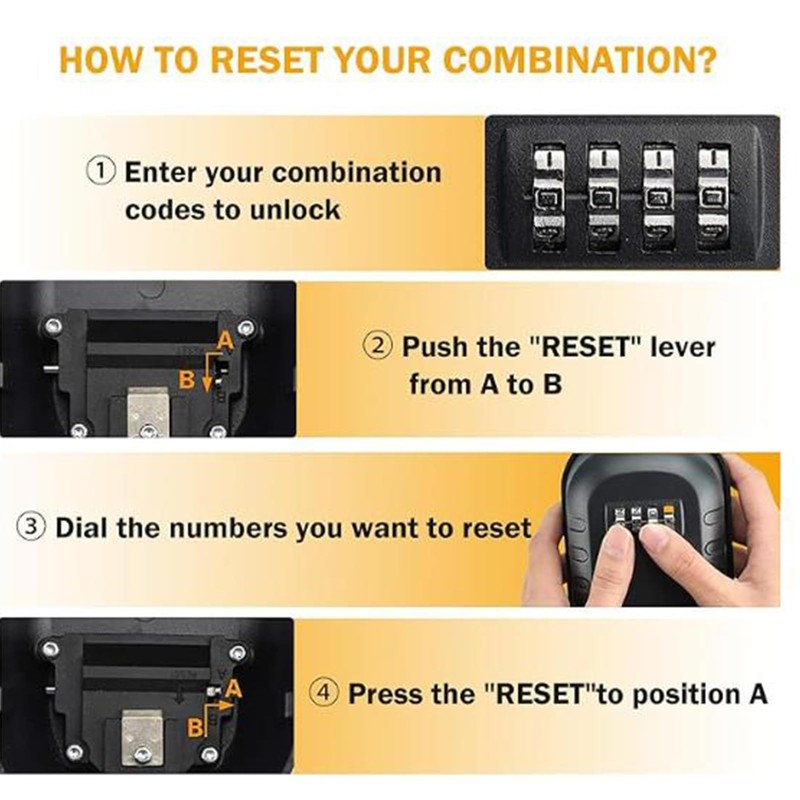 HOW TO RESET YOUR COMBINATION?

① Enter your combination codes to unlock

A
B

② Push the "RESET" lever from A to B

③ Dial the numbers you want to reset

A
B

④ Press the "RESET"to position A