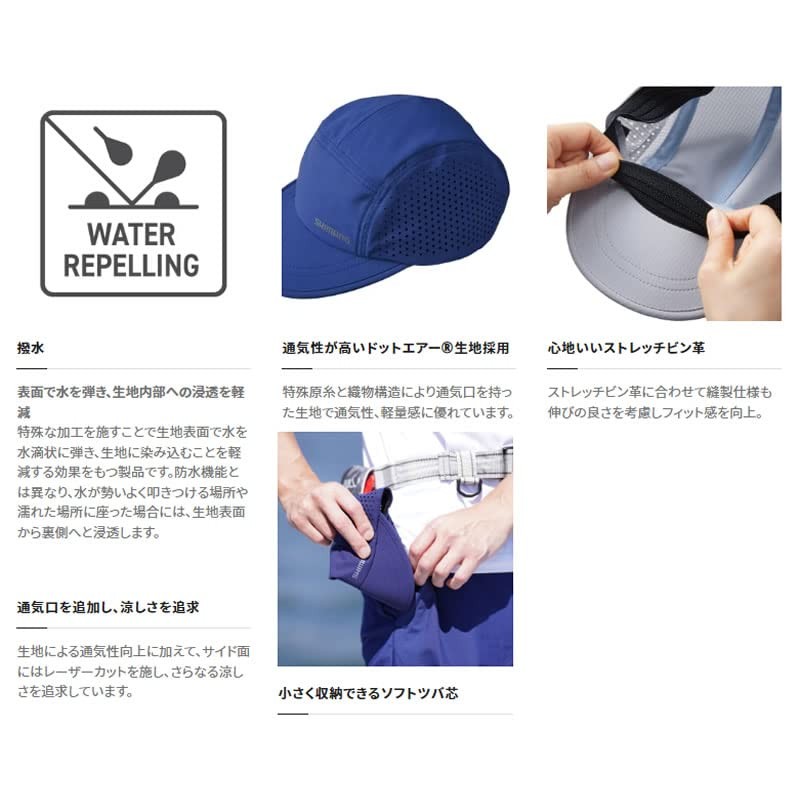 WATER
REPELLING

撥水

表面で水を弾き、生地内部への浸透を軽減
特殊な加工を施すことで生地表面で水を水滴状に弾き、生地に染み込むことを軽減する効果をもつ製品です。防水機能とは異なり、水が勢いよく叩きつける場所や濡れた場所に座った場合には、生地表面から裏側へと浸透します。

通気口を追加し、涼しさを追求

生地による通気性向上に加えて、サイド面にはレーザーカットを施し、さらなる涼しさを追求しています。

SHIMANO

通気性が高いドットエアー®生地採用

特殊原糸と織物構造により通気口を持った生地で通気性、軽量感に優れています。

SHIMANO

小さく収納できるソフトツバ芯

心地いいストレッチビン革

ストレッチビン革に合わせて縫製仕様も伸びの良さを考慮しフィット感を向上。