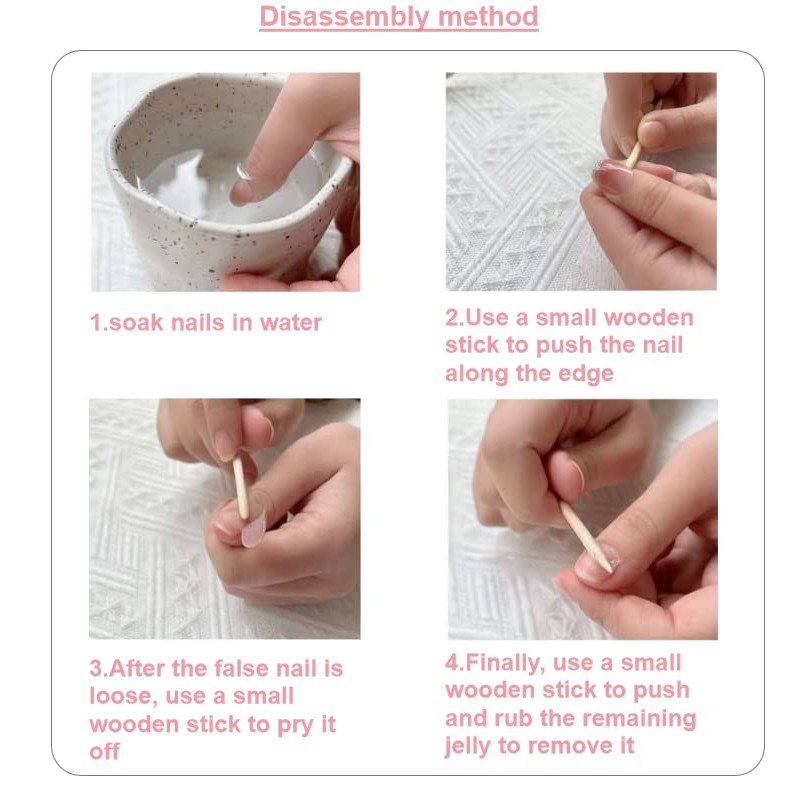 Disassembly method

1.soak nails in water

2.Use a small wooden stick to push the nail along the edge

3.After the false nail is loose, use a small wooden stick to pry it off

4.Finally, use a small wooden stick to push and rub the remaining jelly to remove it