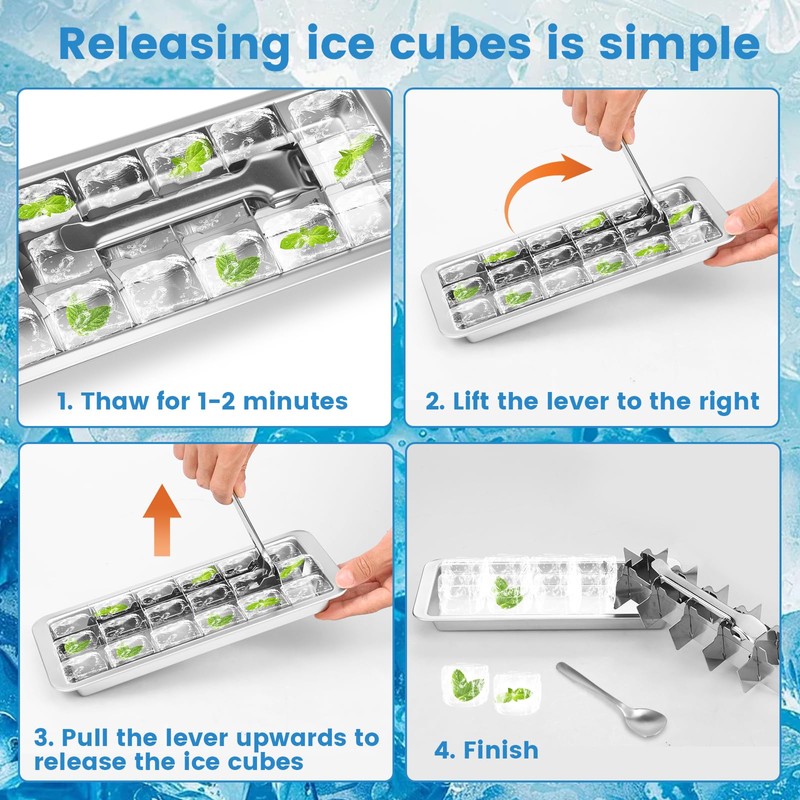 Releasing ice cubes is simple

1. Thaw for 1-2 minutes

2. Lift the lever to the right

3. Pull the lever upwards to release the ice cubes

4. Finish