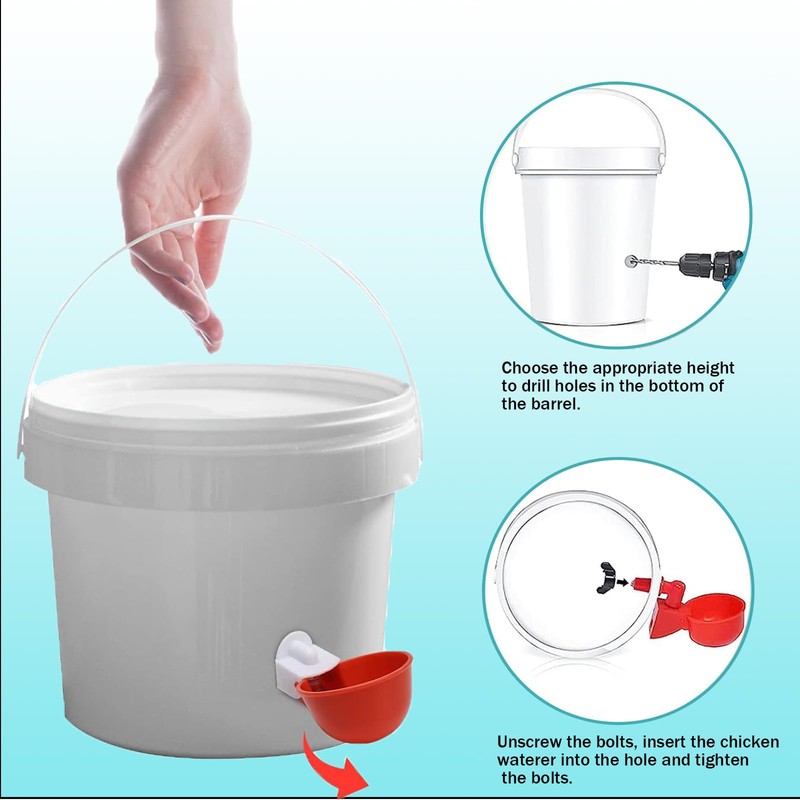 Choose the appropriate height to drill holes in the bottom of the barrel.

Unscrew the bolts, insert the chicken waterer into the hole and tighten the bolts.