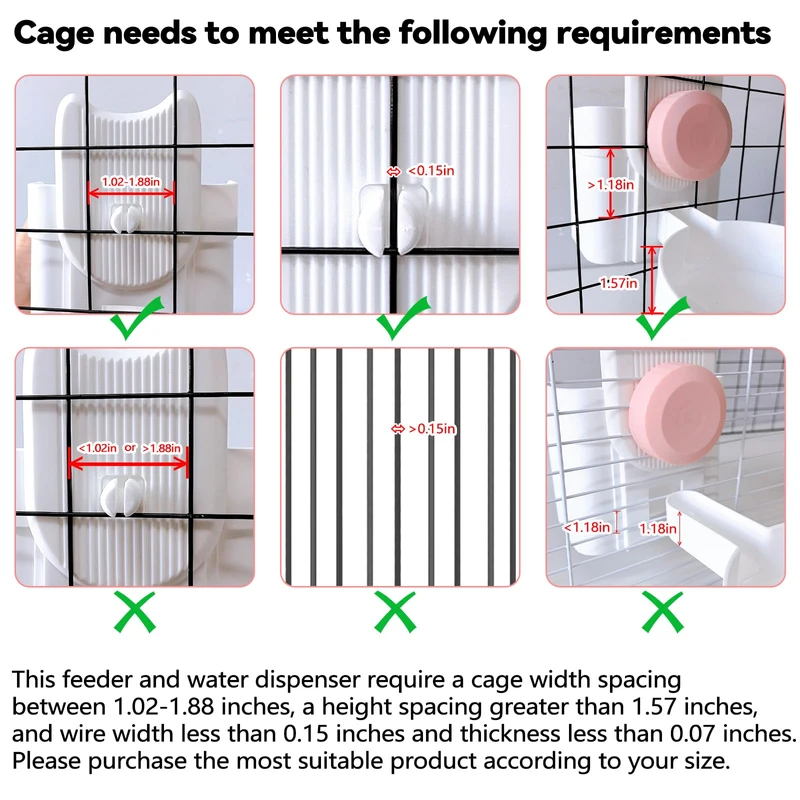 Cage needs to meet the following requirements

1.02-1.88in

<0.15in

>1.18in

1.57in

<1.02in or >1.88in

>0.15in

<1.18in

1.18in

This feeder and water dispenser require a cage width spacing between 1.02-1.88 inches, a height spacing greater than 1.57 inches, and wire width less than 0.15 inches and thickness less than 0.07 inches. Please purchase the most suitable product according to your size.