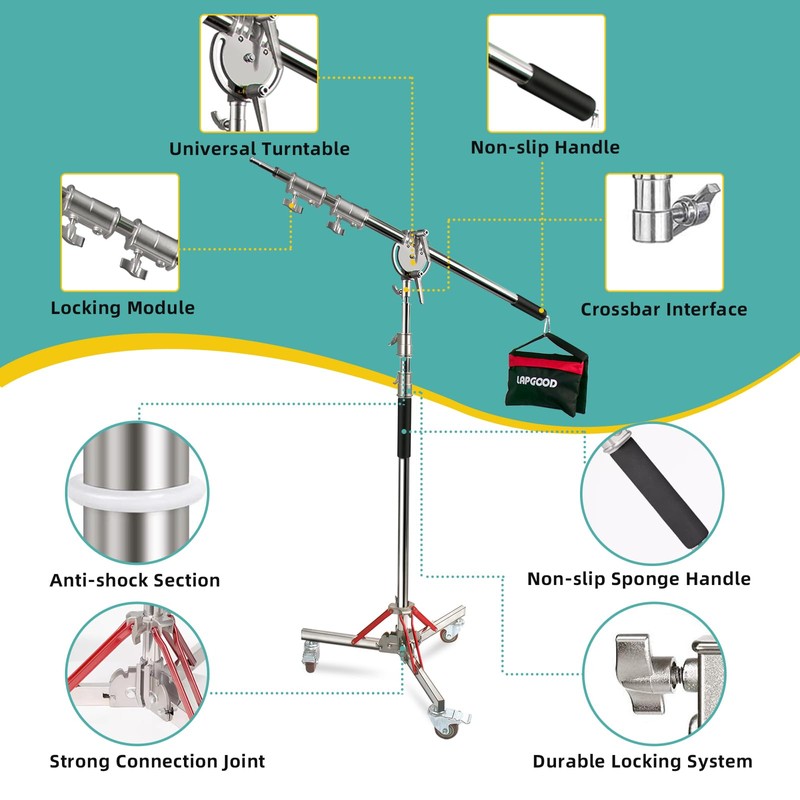 Universal Turntable

Non-slip Handle

Locking Module

Crossbar Interface

LAPGOOD

Anti-shock Section

Non-slip Sponge Handle

Strong Connection Joint

Durable Locking System