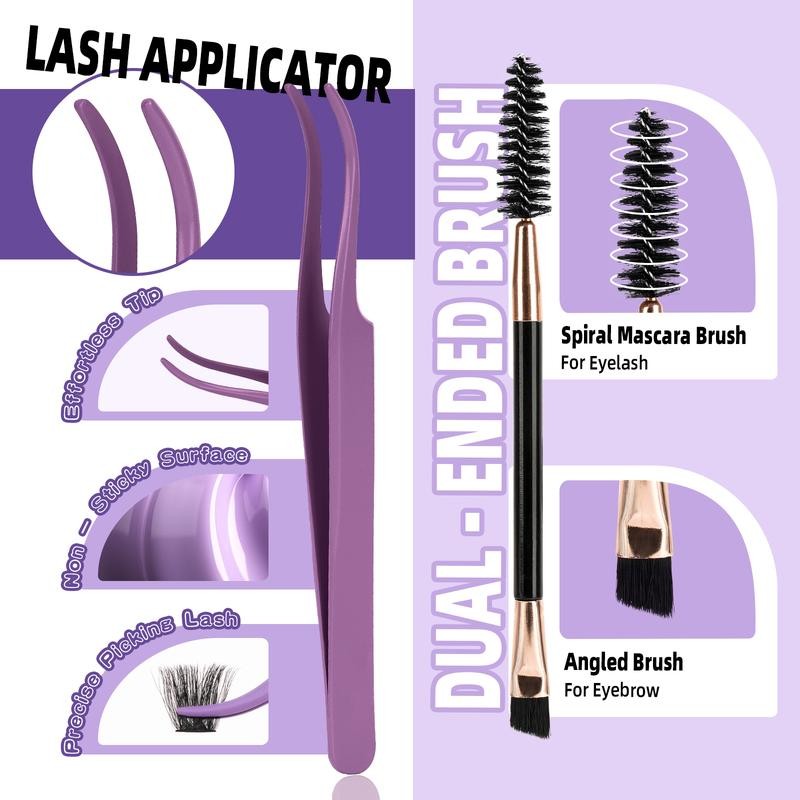 LASH APPLICATOR

Effortless Tip

Non - Sticky Surface

Precise Picking Lash

DUAL - ENDED BRUSH

Spiral Mascara Brush
For Eyelash

Angled Brush
For Eyebrow