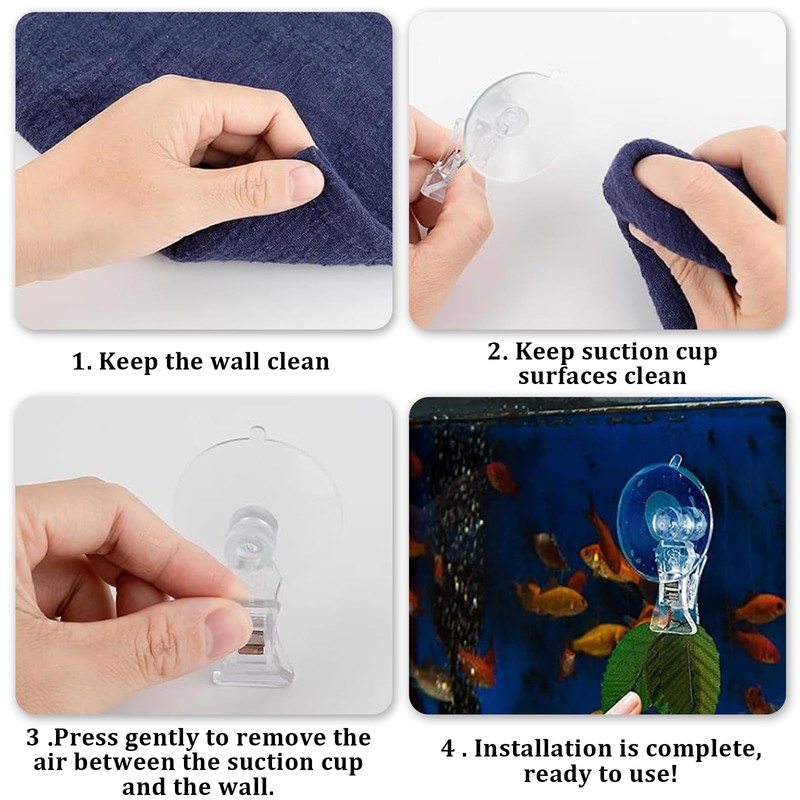 1. Keep the wall clean

2. Keep suction cup surfaces clean

3 .Press gently to remove the air between the suction cup and the wall.

4 . Installation is complete, ready to use!