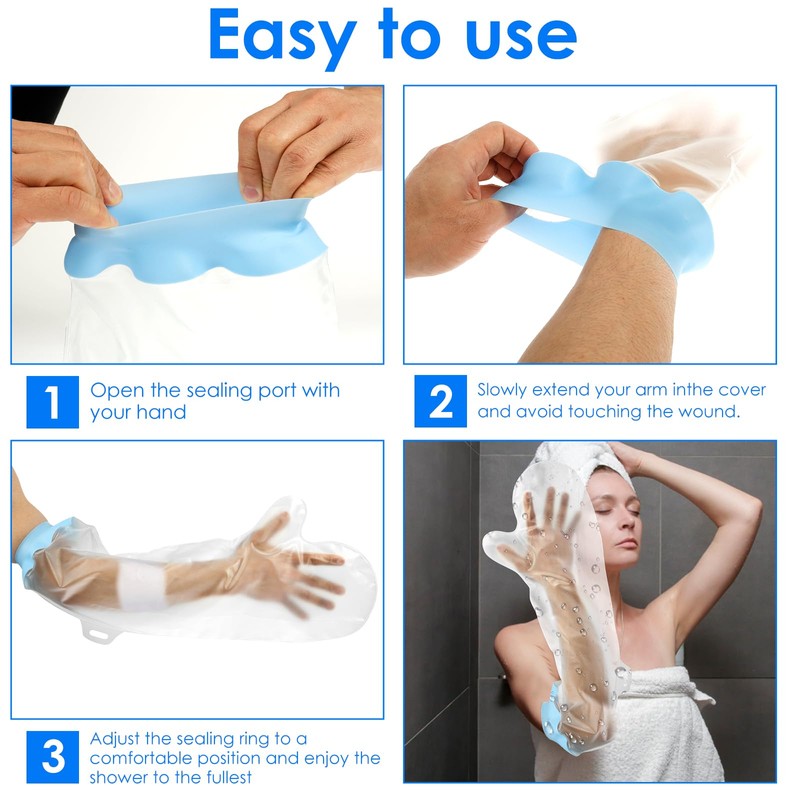 Easy to use

1 Open the sealing port with your hand

2 Slowly extend your arm inthe cover and avoid touching the wound.

3 Adjust the sealing ring to a comfortable position and enjoy the shower to the fullest