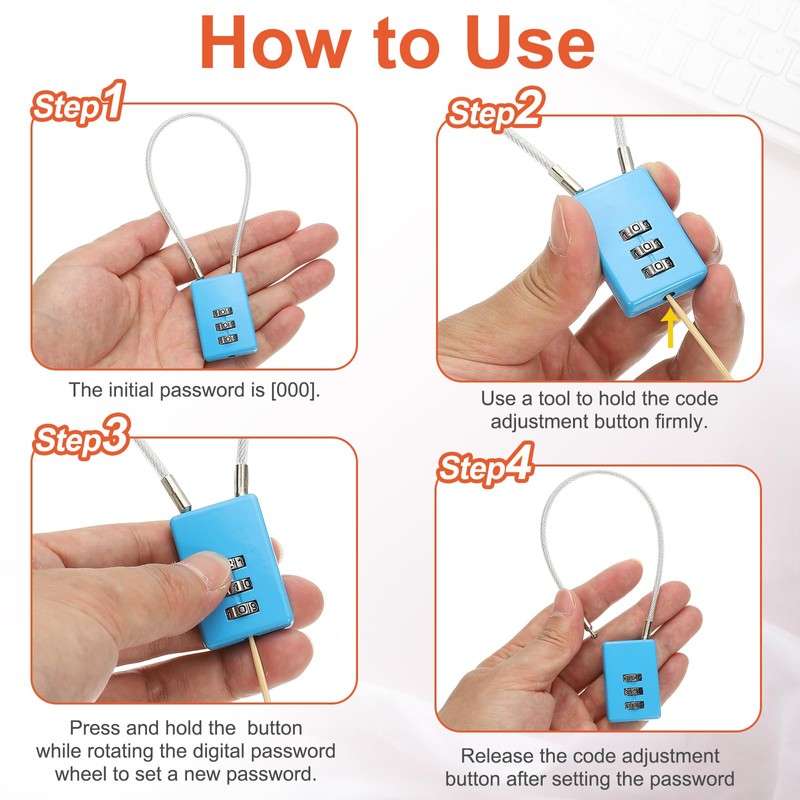 How to Use

Step1

The initial password is [000].

Step2

Use a tool to hold the code adjustment button firmly.

Step3

Press and hold the button while rotating the digital password wheel to set a new password.

Step4

Release the code adjustment button after setting the password