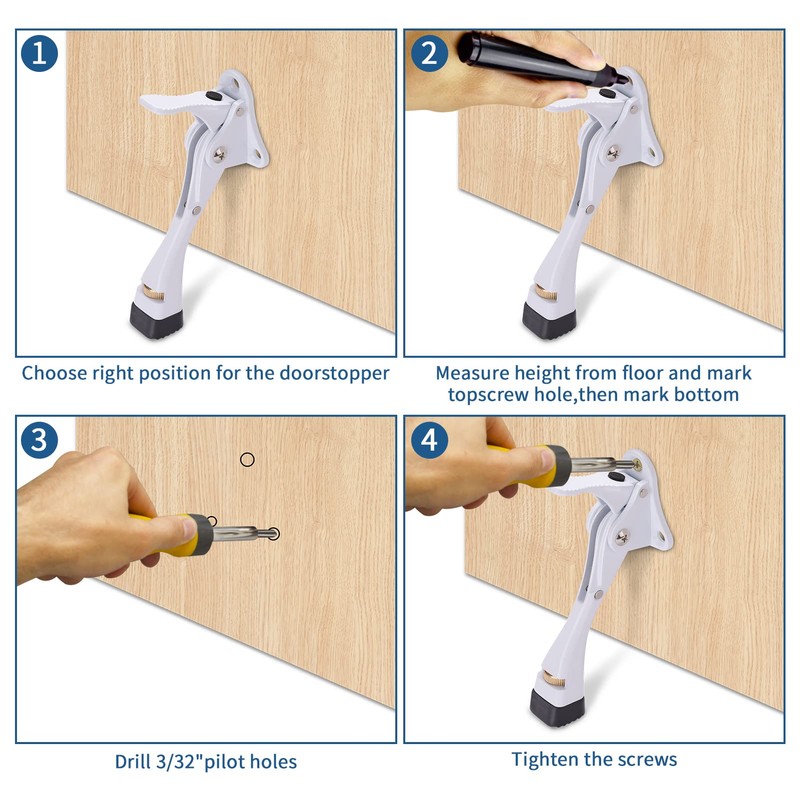 1

Choose right position for the doorstopper

2

Measure height from floor and mark topscrew hole,then mark bottom

3

Drill 3/32"pilot holes

4

Tighten the screws