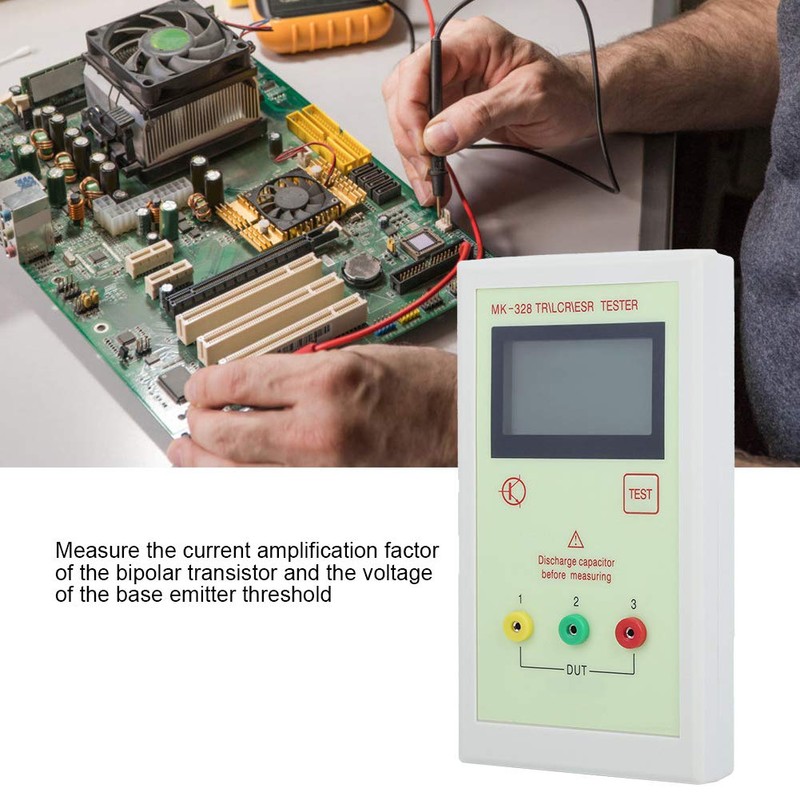 MK-328 TR\LCR\ESR TESTER

TEST

Discharge capacitor before measuring

1
2
3

DUT

Measure the current amplification factor of the bipolar transistor and the voltage of the base emitter threshold