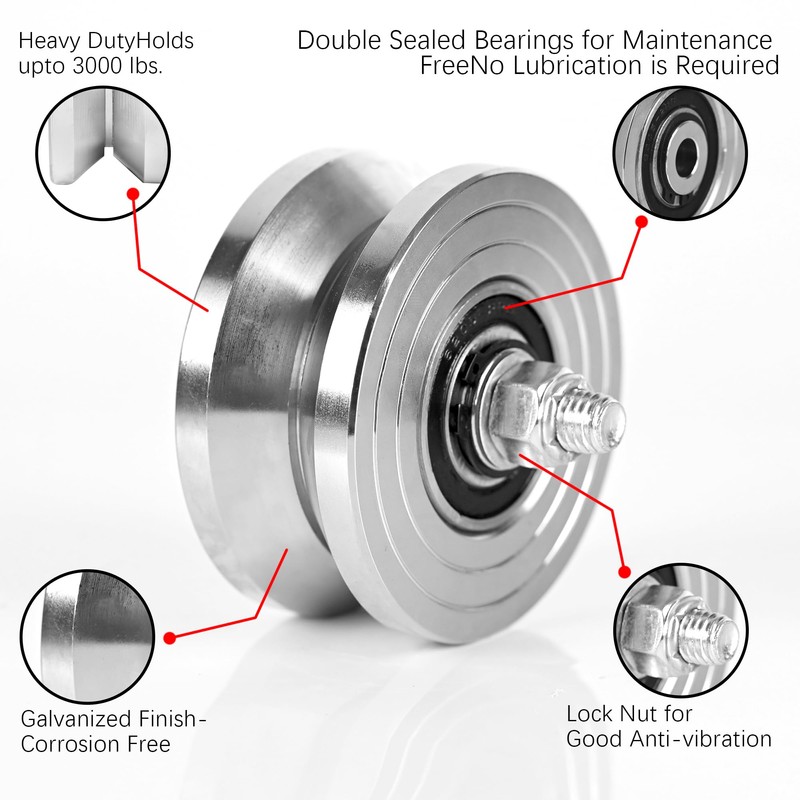 Heavy DutyHolds upto 3000 lbs.

Double Sealed Bearings for Maintenance FreeNo Lubrication is Required

Galvanized Finish-Corrosion Free

Lock Nut for Good Anti-vibration