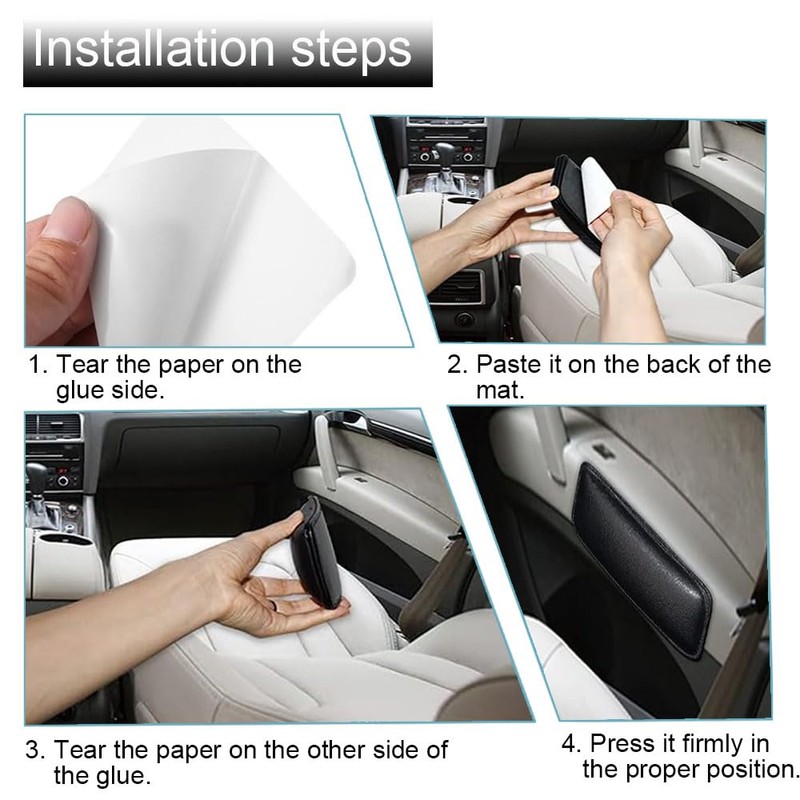 Installation steps

1. Tear the paper on the glue side.

2. Paste it on the back of the mat.

3. Tear the paper on the other side of the glue.

4. Press it firmly in the proper position.