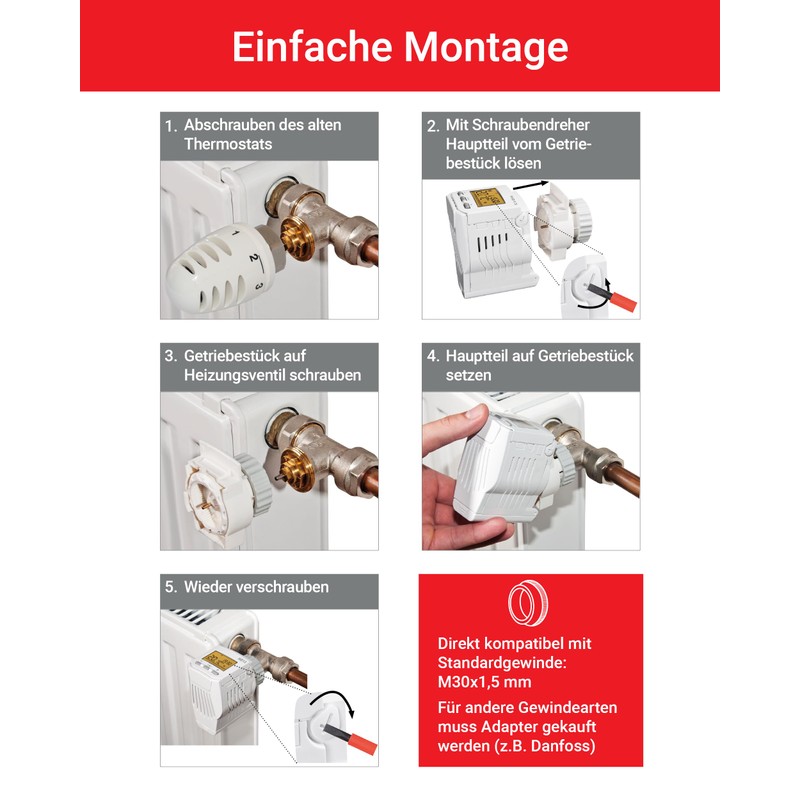 Einfache Montage

1. Abschrauben des alten Thermostats

1
2
3

2. Mit Schraubendreher Hauptteil vom Getriebestück lösen

3. Getriebestück auf Heizungsventil schrauben

4. Hauptteil auf Getriebestück setzen

5. Wieder verschrauben

Direkt kompatibel mit Standardgewinde: M30x1,5 mm

Für andere Gewindearten muss Adapter gekauft werden (z.B. Danfoss)