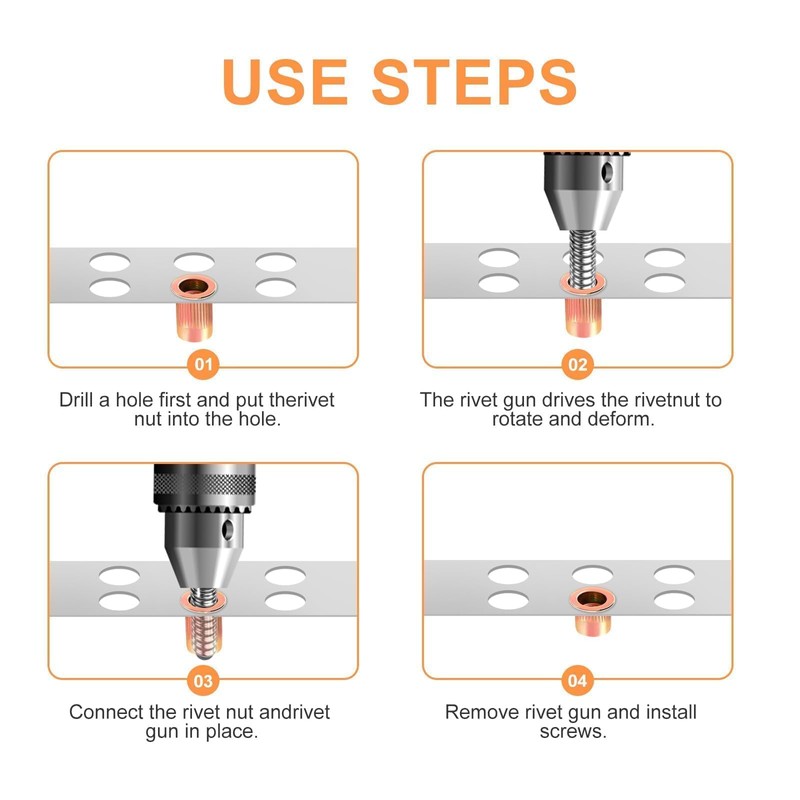 USE STEPS

01

Drill a hole first and put therivet nut into the hole.

02

The rivet gun drives the rivetnut to rotate and deform.

03

Connect the rivet nut andrivet gun in place.

04

Remove rivet gun and install screws.