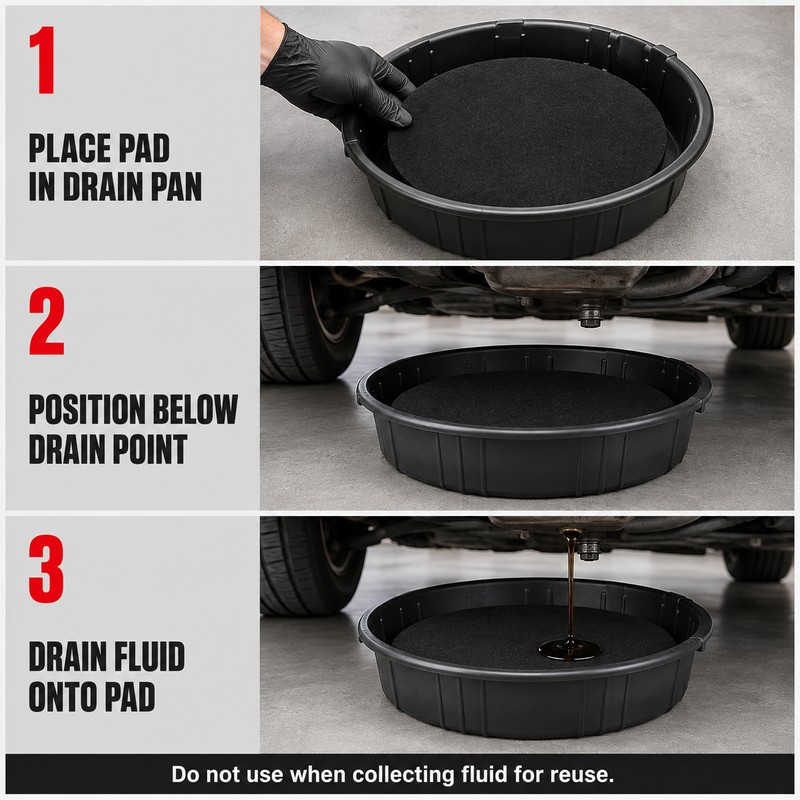 1

PLACE PAD IN DRAIN PAN

2

POSITION BELOW DRAIN POINT

3

DRAIN FLUID ONTO PAD

Do not use when collecting fluid for reuse.