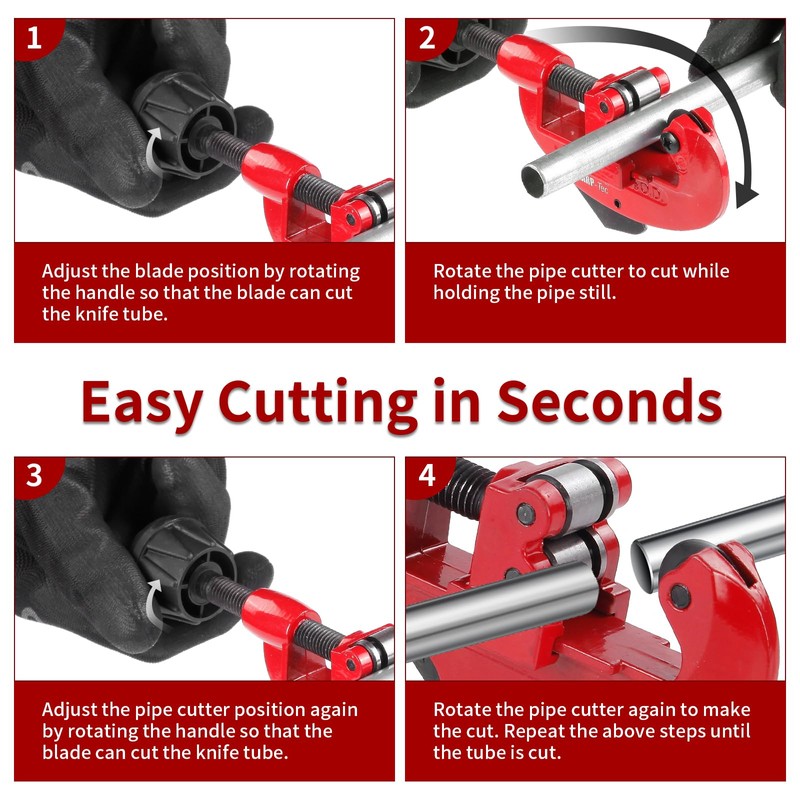 1

Adjust the blade position by rotating the handle so that the blade can cut the knife tube.

2

Rotate the pipe cutter to cut while holding the pipe still.

Easy Cutting in Seconds

3

Adjust the pipe cutter position again by rotating the handle so that the blade can cut the knife tube.

4

Rotate the pipe cutter again to make the cut. Repeat the above steps until the tube is cut.