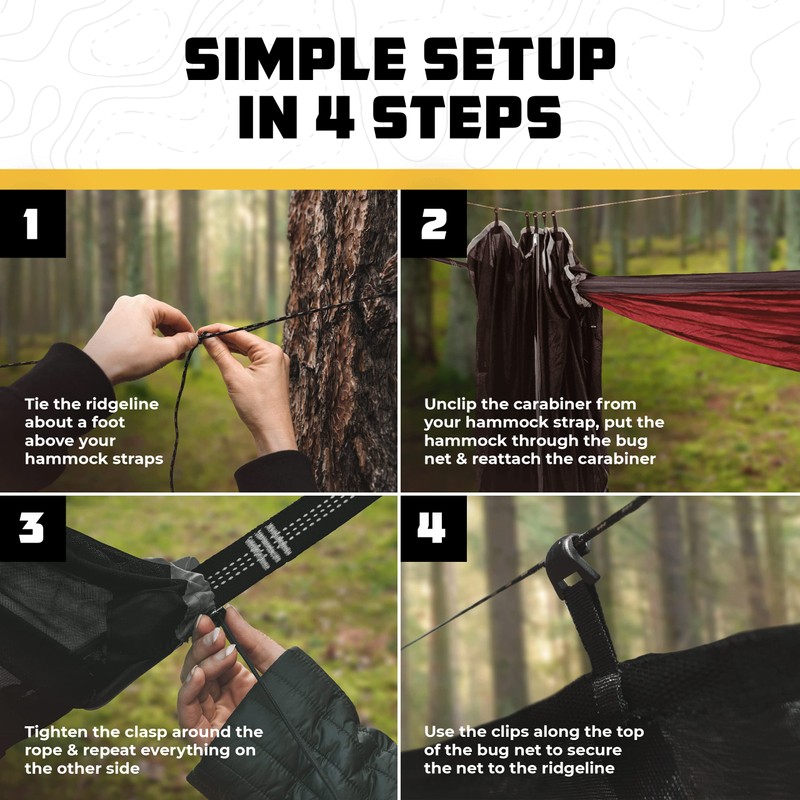 SIMPLE SETUP IN 4 STEPS

1

Tie the ridgeline about a foot above your hammock straps

2

Unclip the carabiner from your hammock strap, put the hammock through the bug net & reattach the carabiner

3

Tighten the clasp around the rope & repeat everything on the other side

4

Use the clips along the top of the bug net to secure the net to the ridgeline