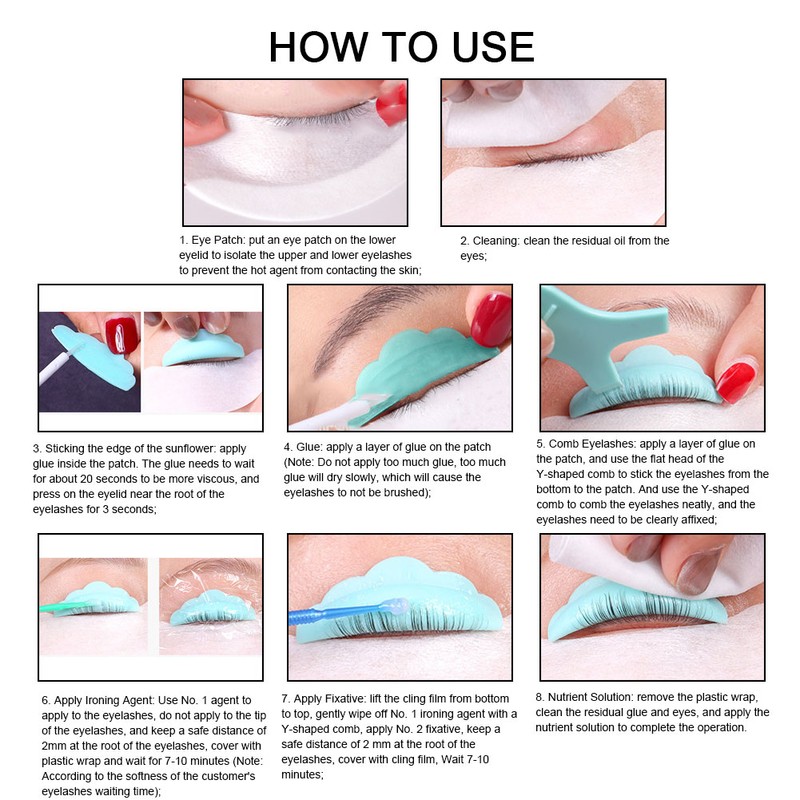 HOW TO USE

1. Eye Patch: put an eye patch on the lower eyelid to isolate the upper and lower eyelashes to prevent the hot agent from contacting the skin;

2. Cleaning: clean the residual oil from the eyes;

3. Sticking the edge of the sunflower: apply glue inside the patch. The glue needs to wait for about 20 seconds to be more viscous, and press on the eyelid near the root of the eyelashes for 3 seconds;

4. Glue: apply a layer of glue on the patch (Note: Do not apply too much glue, too much glue will dry slowly, which will cause the eyelashes to not be brushed);

5. Comb Eyelashes: apply a layer of glue on the patch, and use the flat head of the Y-shaped comb to stick the eyelashes from the bottom to the patch. And use the Y-shaped comb to comb the eyelashes neatly, and the eyelashes need to be clearly affixed;

6. Apply Ironing Agent: Use No. 1 agent to apply to the eyelashes, do not apply to the tip of the eyelashes, and keep a safe distance of 2mm at the root of the eyelashes, cover with plastic wrap and wait for 7-10 minutes (Note: According to the softness of the customer's eyelashes waiting time);

7. Apply Fixative: lift the cling film from bottom to top, gently wipe off No. 1 ironing agent with a Y-shaped comb, apply No. 2 fixative, keep a safe distance of 2 mm at the root of the eyelashes, cover with cling film, Wait 7-10 minutes;

8. Nutrient Solution: remove the plastic wrap, clean the residual glue and eyes, and apply the nutrient solution to complete the operation.