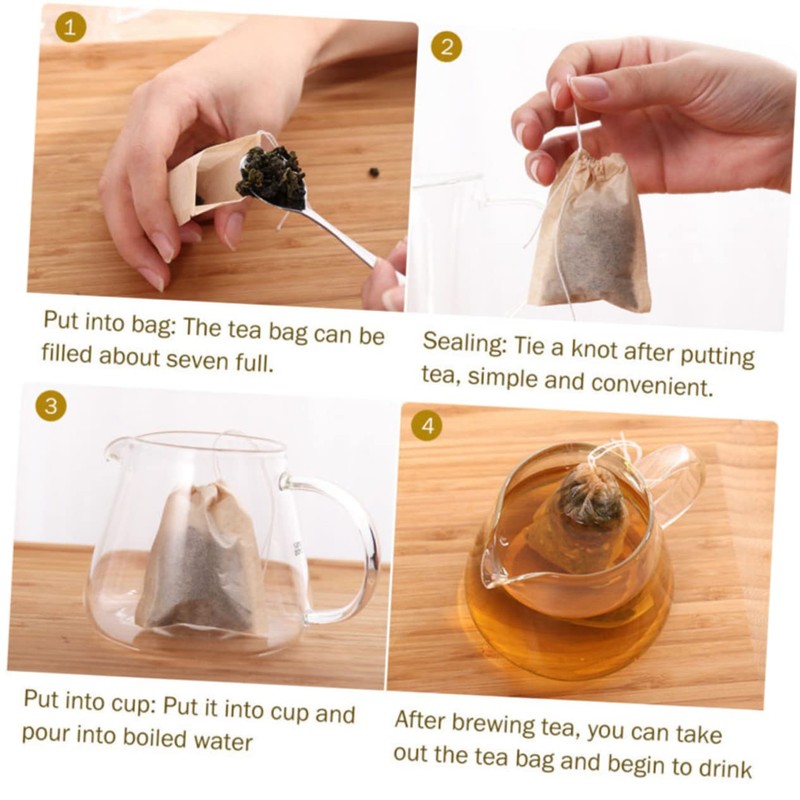 1

Put into bag: The tea bag can be filled about seven full.

2

Sealing: Tie a knot after putting tea, simple and convenient.

3

Put into cup: Put it into cup and pour into boiled water

4

After brewing tea, you can take out the tea bag and begin to drink