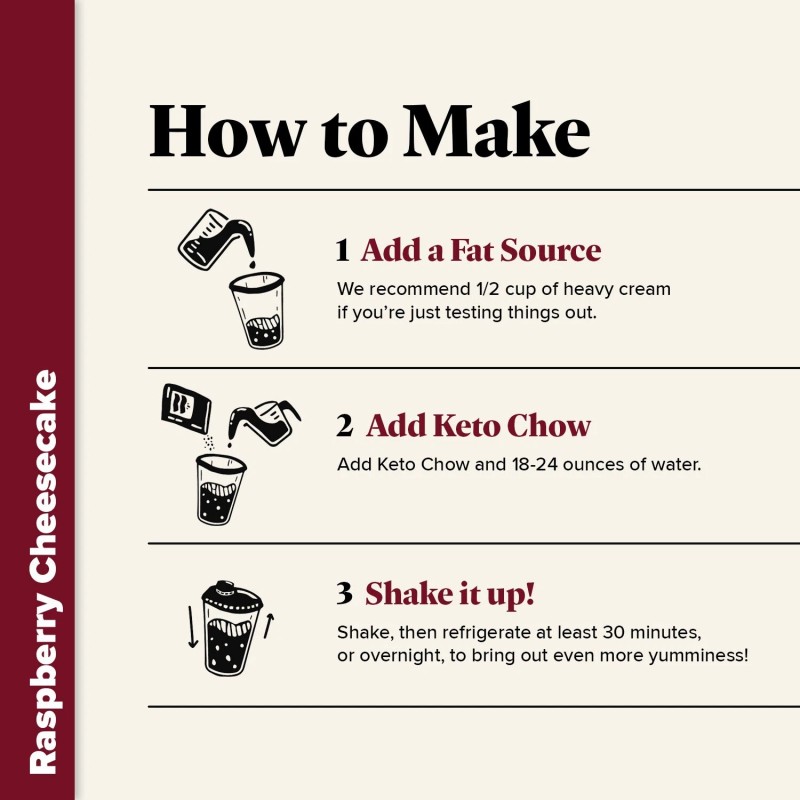 Raspberry Cheesecake

How to Make

1 Add a Fat Source
We recommend 1/2 cup of heavy cream if you're just testing things out.

2 Add Keto Chow
Add Keto Chow and 18-24 ounces of water.

3 Shake it up!
Shake, then refrigerate at least 30 minutes, or overnight, to bring out even more yumminess!