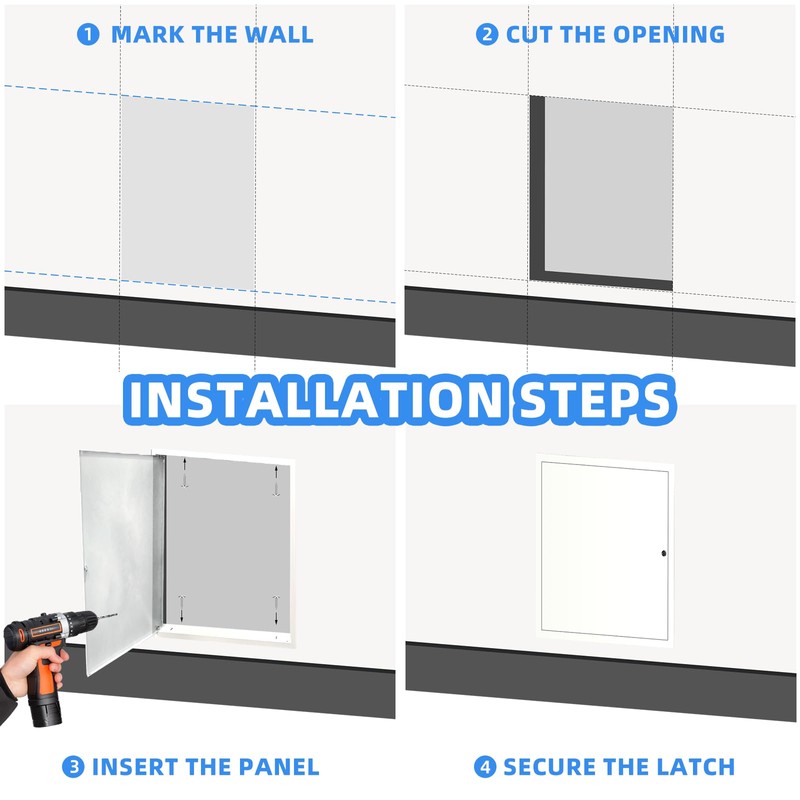 1 MARK THE WALL

2 CUT THE OPENING

INSTALLATION STEPS

3 INSERT THE PANEL

4 SECURE THE LATCH