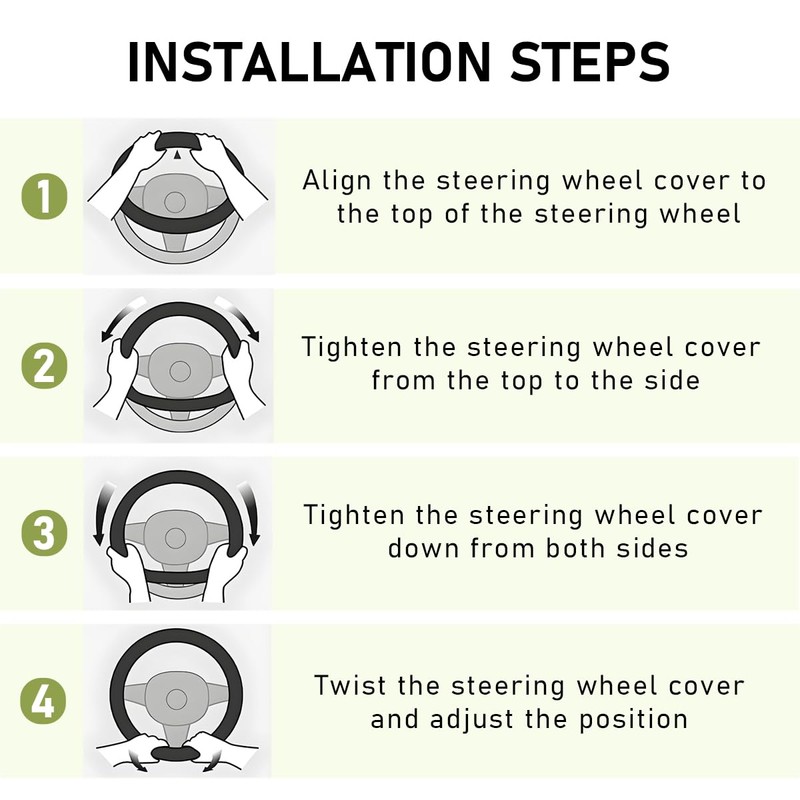 INSTALLATION STEPS

1

Align the steering wheel cover to the top of the steering wheel

2

Tighten the steering wheel cover from the top to the side

3

Tighten the steering wheel cover down from both sides

4

Twist the steering wheel cover and adjust the position