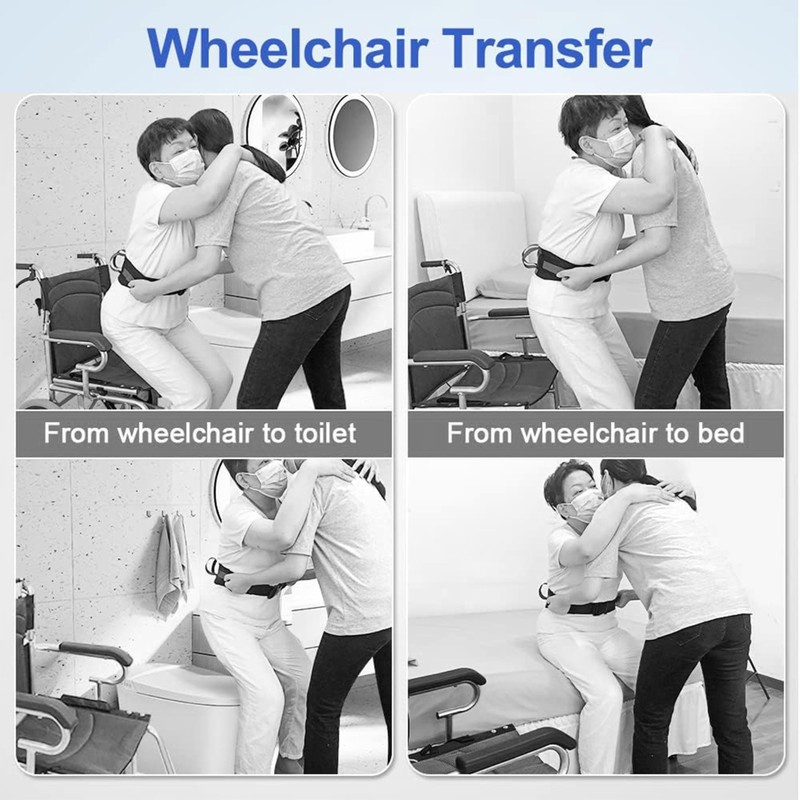 Wheelchair Transfer

From wheelchair to toilet

From wheelchair to bed