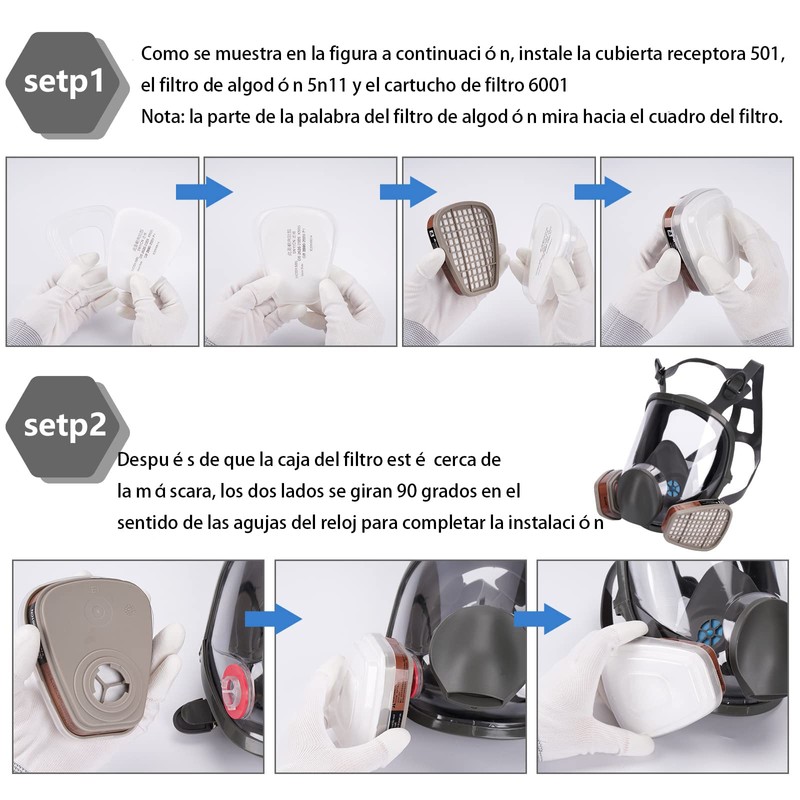 setp1

Como se muestra en la figura a continuaci ó n, instale la cubierta receptora 501, el filtro de algod ó n 5n11 y el cartucho de filtro 6001
Nota: la parte de la palabra del filtro de algod ó n mira hacia el cuadro del filtro.

setp2

Despu é s de que la caja del filtro est é cerca de la m á scara, los dos lados se giran 90 grados en el sentido de las agujas del reloj para completar la instalaci ó n