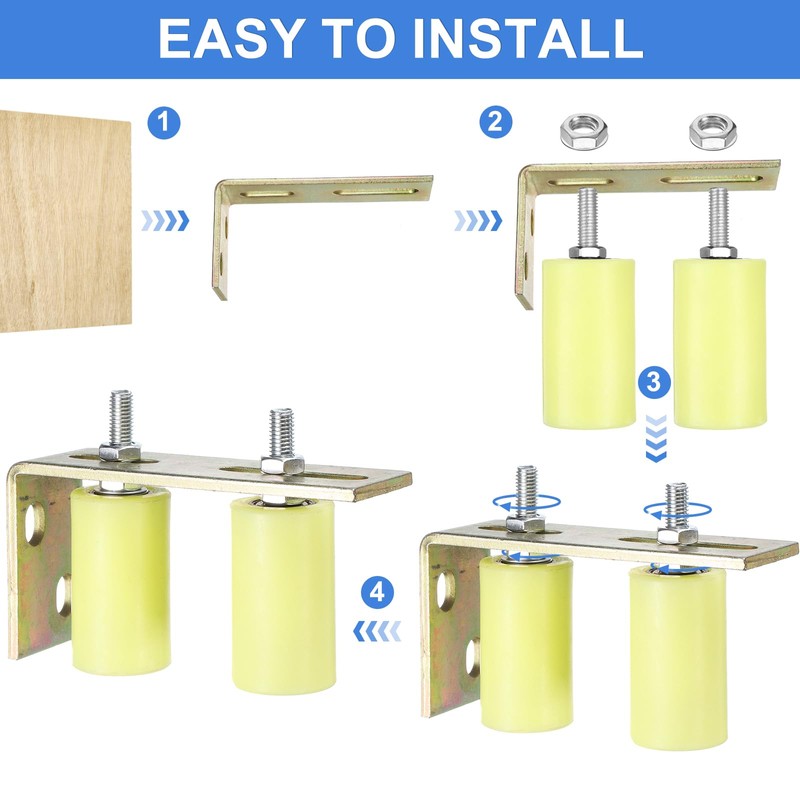 EASY TO INSTALL

1

2

3

4