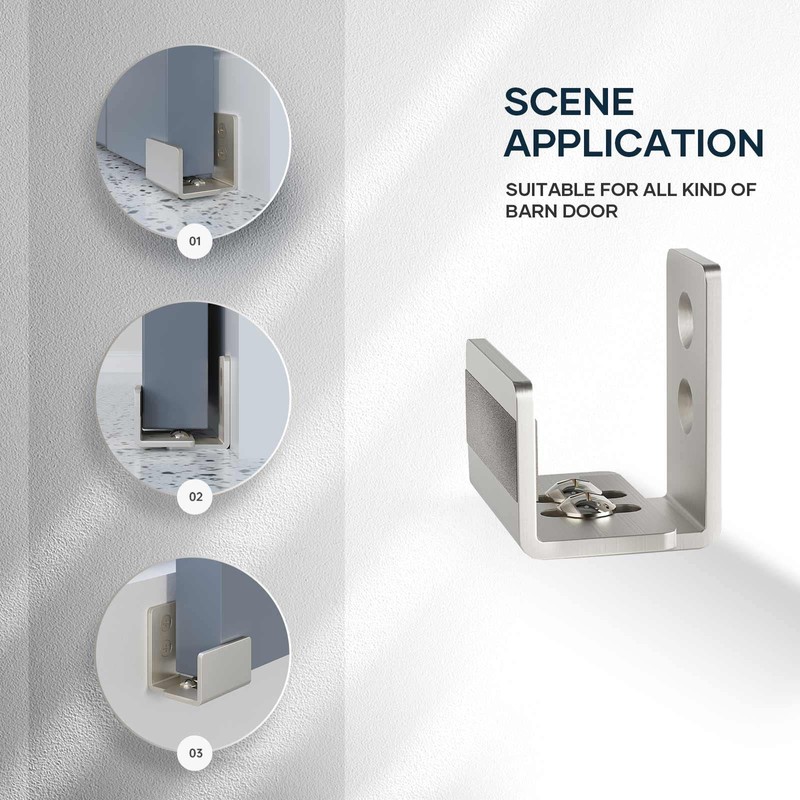 01

02

03

SCENE APPLICATION

SUITABLE FOR ALL KIND OF BARN DOOR