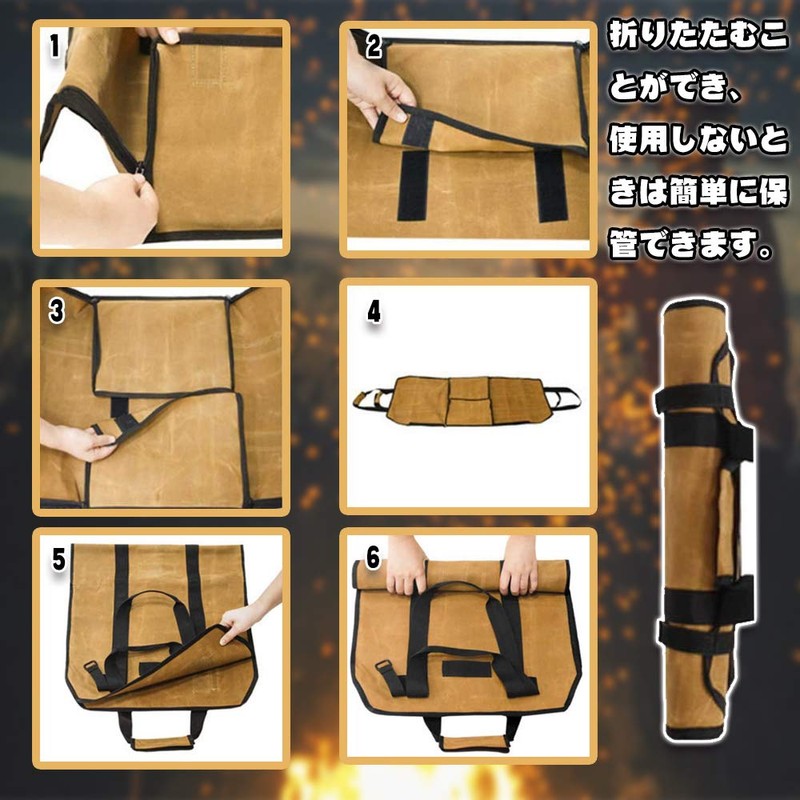 1

2

折りたたむことができ、使用しないときは簡単に保管できます。

3

4

5

6