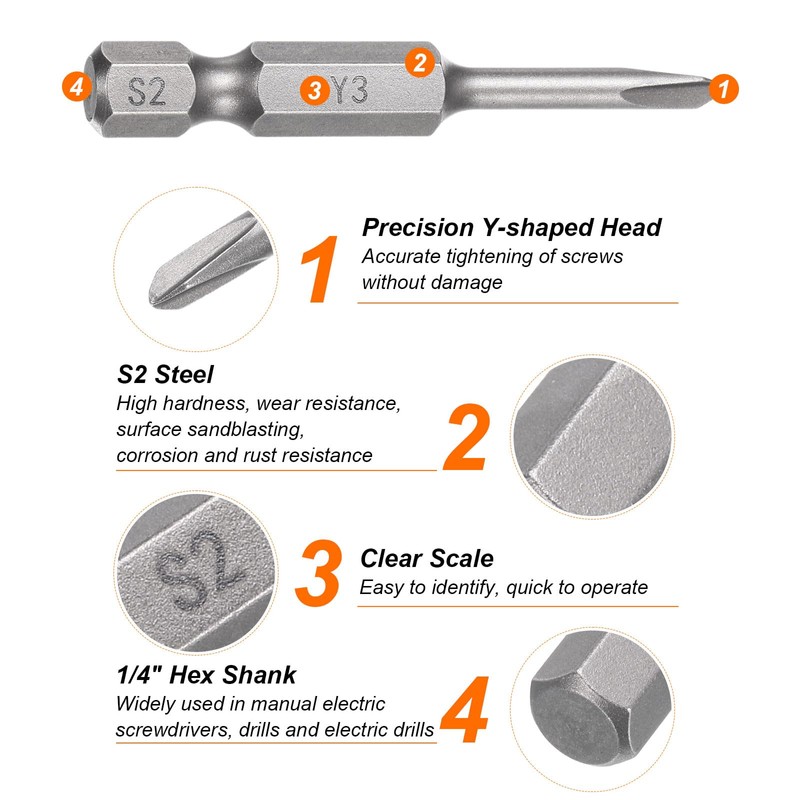 4 S2 3 Y3 2 1

1 Precision Y-shaped Head
Accurate tightening of screws without damage

S2 Steel
High hardness, wear resistance, surface sandblasting, corrosion and rust resistance
2

S2
3 Clear Scale
Easy to identify, quick to operate

1/4" Hex Shank
Widely used in manual electric screwdrivers, drills and electric drills
4