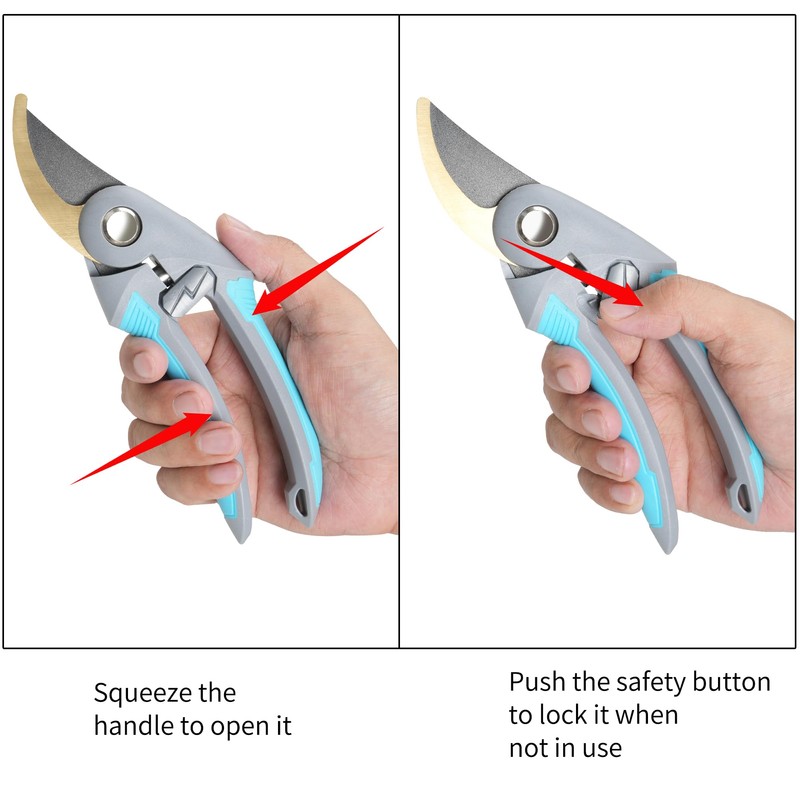 Squeeze the handle to open it

Push the safety button to lock it when not in use