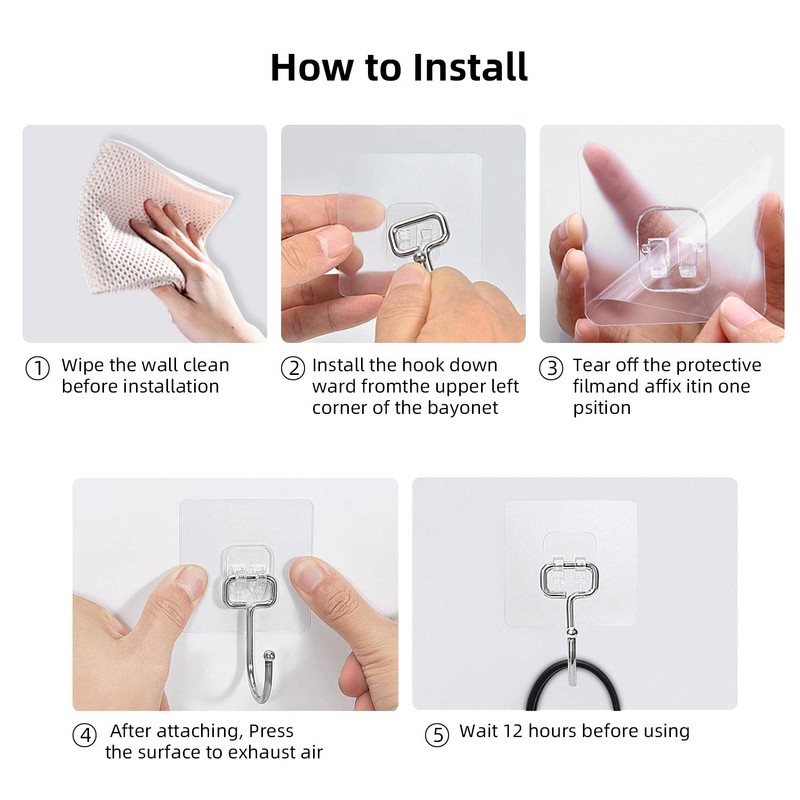 How to Install

① Wipe the wall clean before installation

② Install the hook down ward fromthe upper left corner of the bayonet

③ Tear off the protective filmand affix itin one psition

④ After attaching, Press the surface to exhaust air

⑤ Wait 12 hours before using