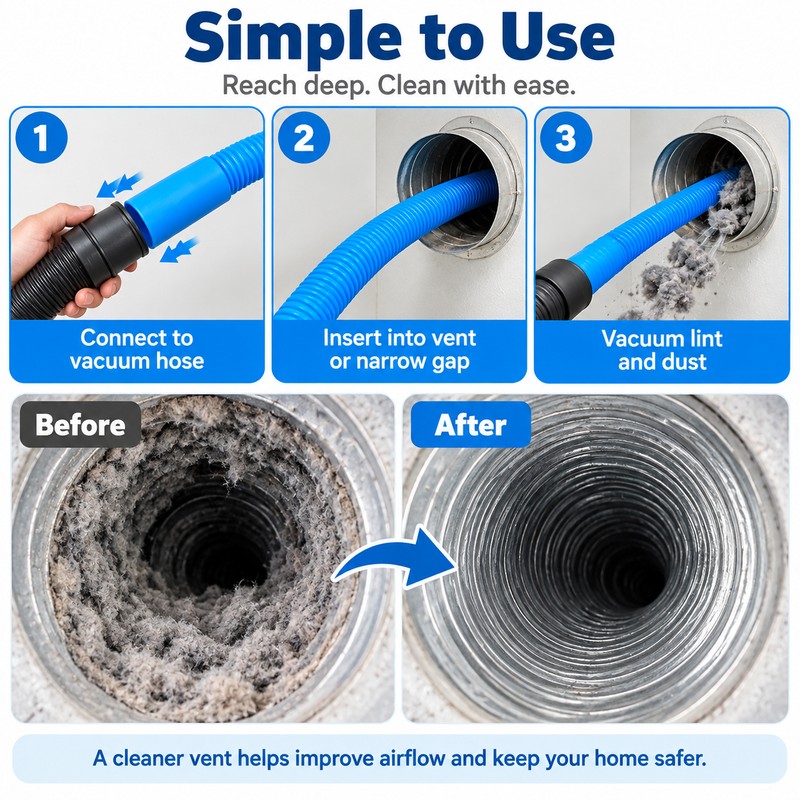 Simple to Use

Reach deep. Clean with ease.

1
Connect to vacuum hose

2
Insert into vent or narrow gap

3
Vacuum lint and dust

Before

After

A cleaner vent helps improve airflow and keep your home safer.