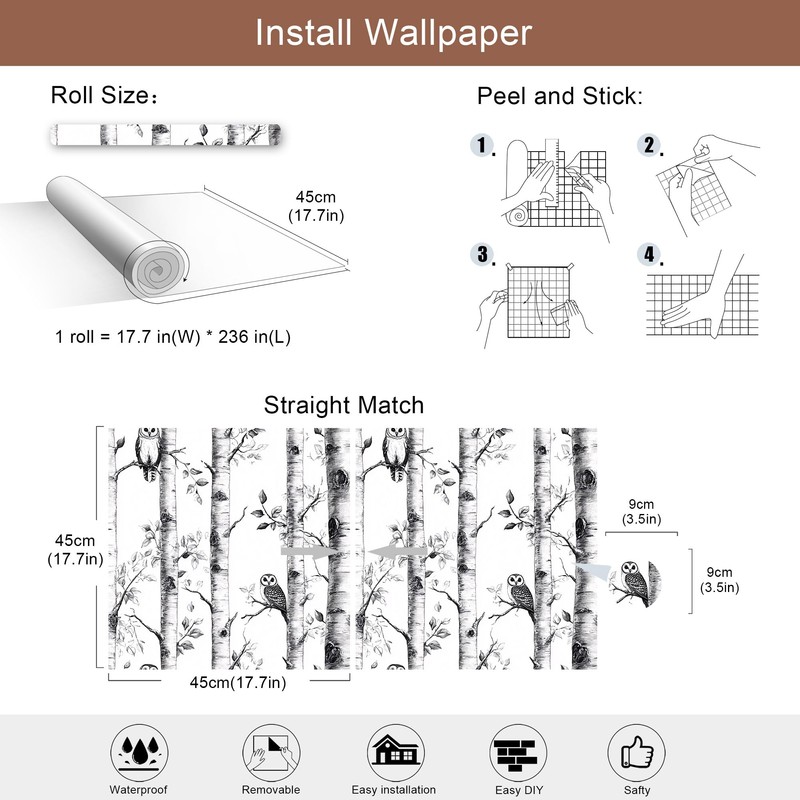 Install Wallpaper

Roll Size：

45cm
(17.7in)

1 roll = 17.7 in(W) * 236 in(L)

Peel and Stick:

1.

2.

3.

4.

Straight Match

45cm
(17.7in)

45cm(17.7in)

9cm
(3.5in)

9cm
(3.5in)

Waterproof

Removable

Easy installation

Easy DIY

Safty