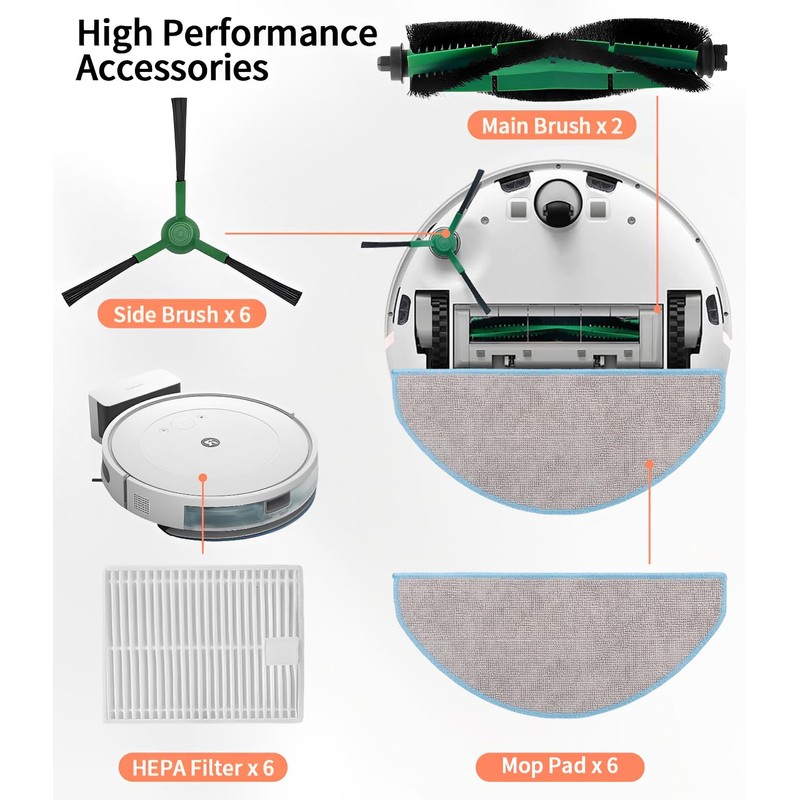 High Performance Accessories

Main Brush x 2

Side Brush x 6

HEPA Filter x 6

Mop Pad x 6