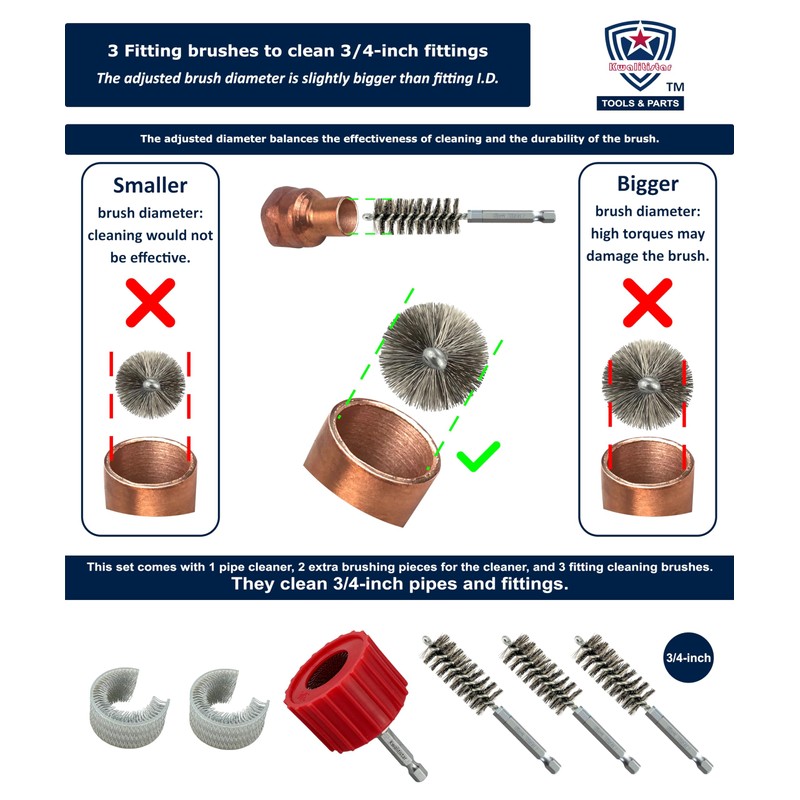 3 Fitting brushes to clean 3/4-inch fittings
The adjusted brush diameter is slightly bigger than fitting I.D.

Kwalitistar
TM
TOOLS & PARTS

The adjusted diameter balances the effectiveness of cleaning and the durability of the brush.

Smaller
brush diameter: cleaning would not be effective.

Bigger
brush diameter: high torques may damage the brush.

This set comes with 1 pipe cleaner, 2 extra brushing pieces for the cleaner, and 3 fitting cleaning brushes.
They clean 3/4-inch pipes and fittings.

3/4-inch