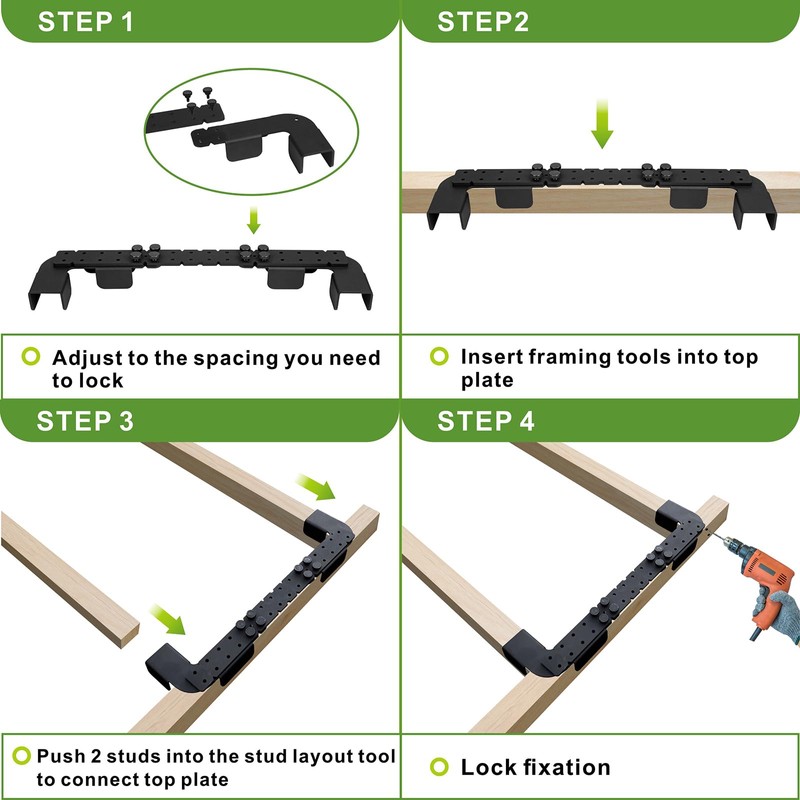 STEP 1

Adjust to the spacing you need to lock

STEP2

Insert framing tools into top plate

STEP 3

Push 2 studs into the stud layout tool to connect top plate

STEP 4

Lock fixation