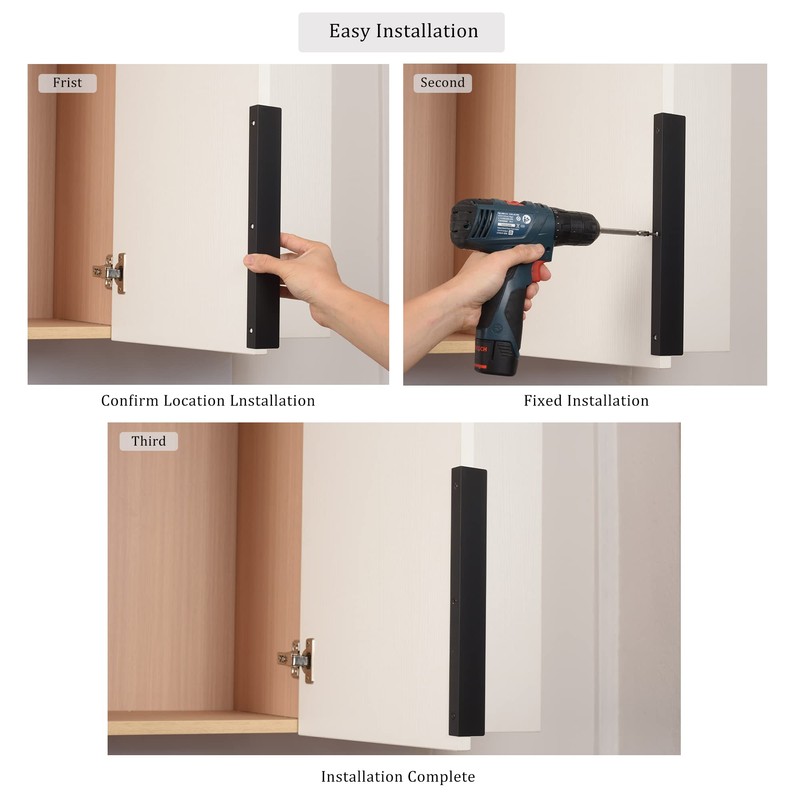 Easy Installation

Frist

Confirm Location Lnstallation

Second

BOSCH

Fixed Installation

Third

Installation Complete