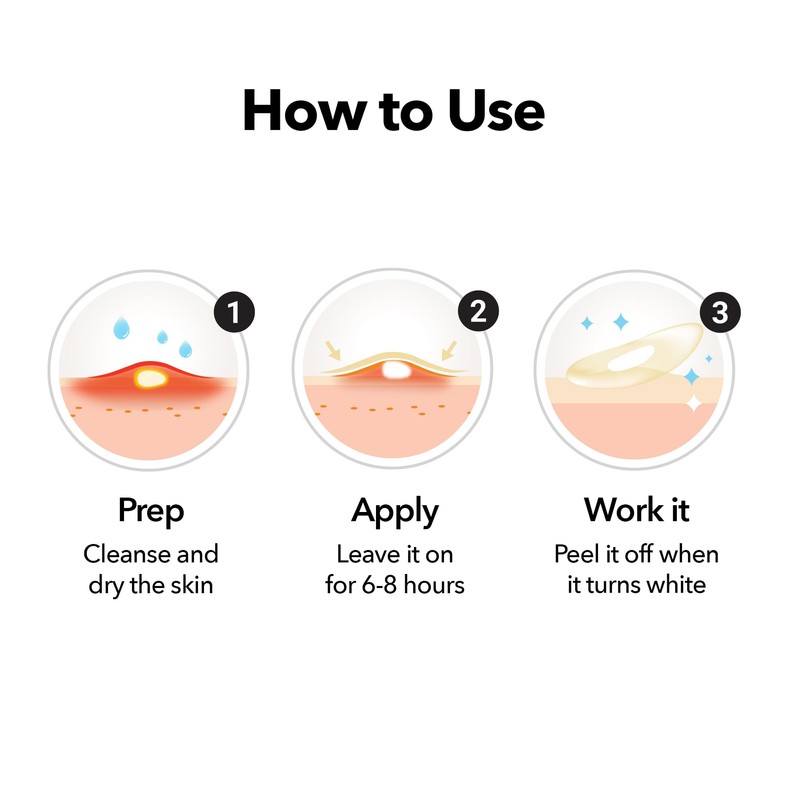 How to Use

1

Prep

Cleanse and dry the skin

2

Apply

Leave it on for 6-8 hours

3

Work it

Peel it off when it turns white