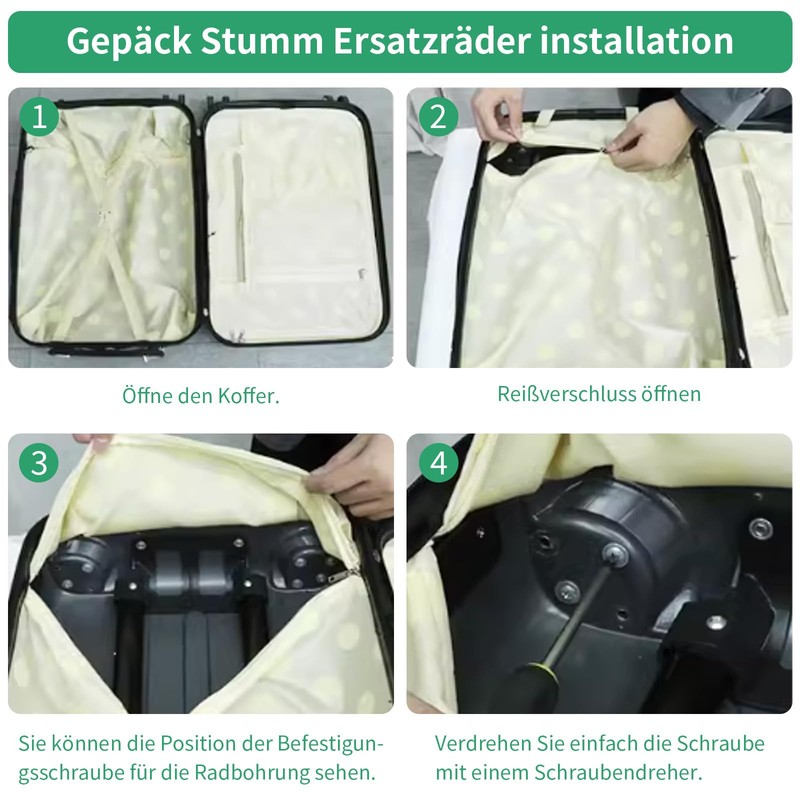 Gepäck Stumm Ersatzräder installation

1

Öffne den Koffer.

2

Reißverschluss öffnen

3

Sie können die Position der Befestigungsschraube für die Radbohrung sehen.

4

Verdrehen Sie einfach die Schraube mit einem Schraubendreher.