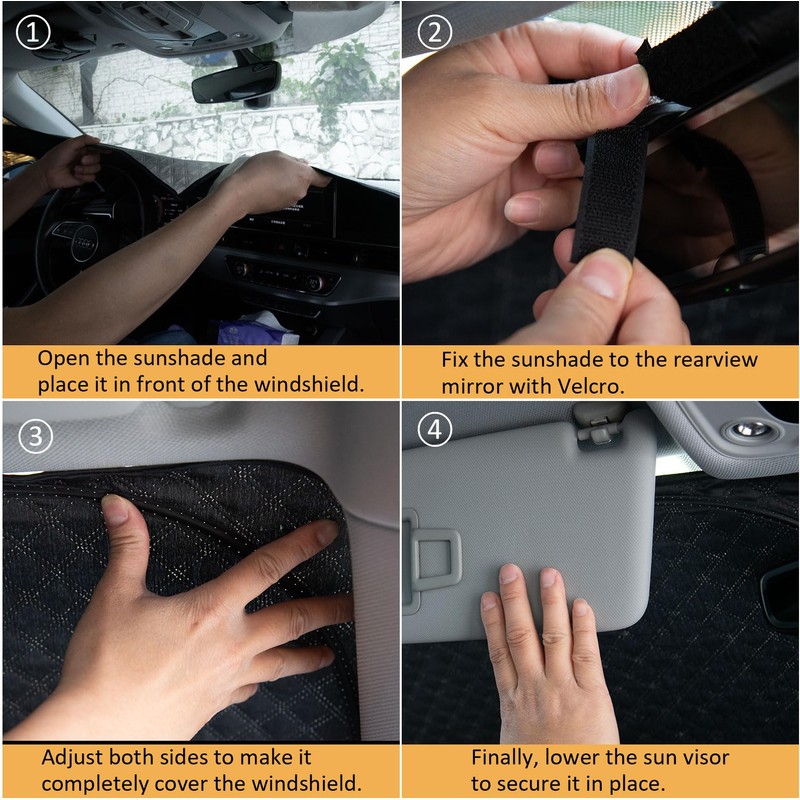 ①

Open the sunshade and place it in front of the windshield.

②

Fix the sunshade to the rearview mirror with Velcro.

③

Adjust both sides to make it completely cover the windshield.

④

Finally, lower the sun visor to secure it in place.